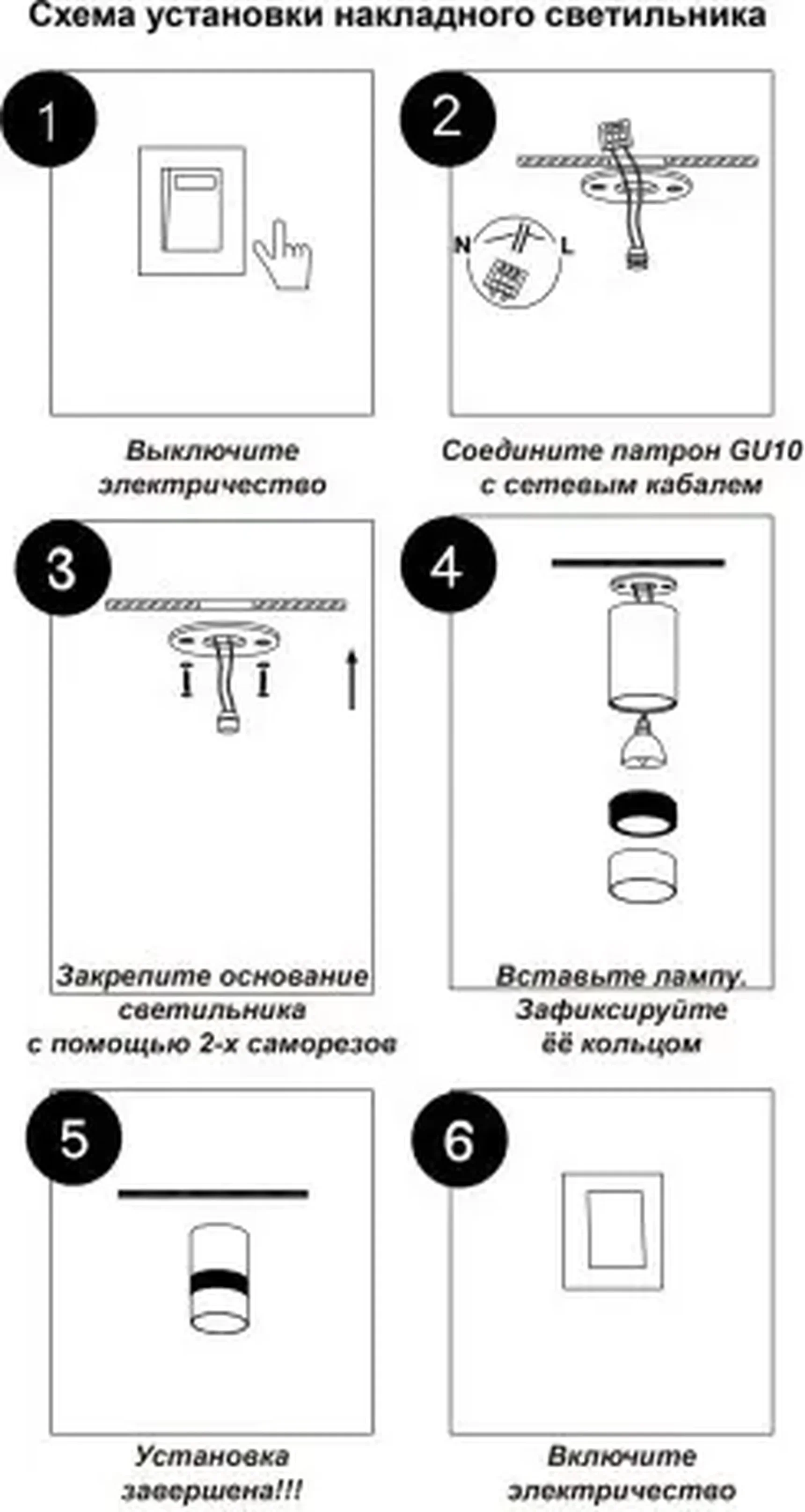 Схема установки накладного светильника

1

Выключите электричество

2

N L

Соедините патрон GU10 с сетевым кабалем

3

Закрепите основание светильника с помощью 2-х саморезов

4

Вставьте лампу. Зафиксируйте её кольцом

5

Установка завершена!!!

6

Включите электричество