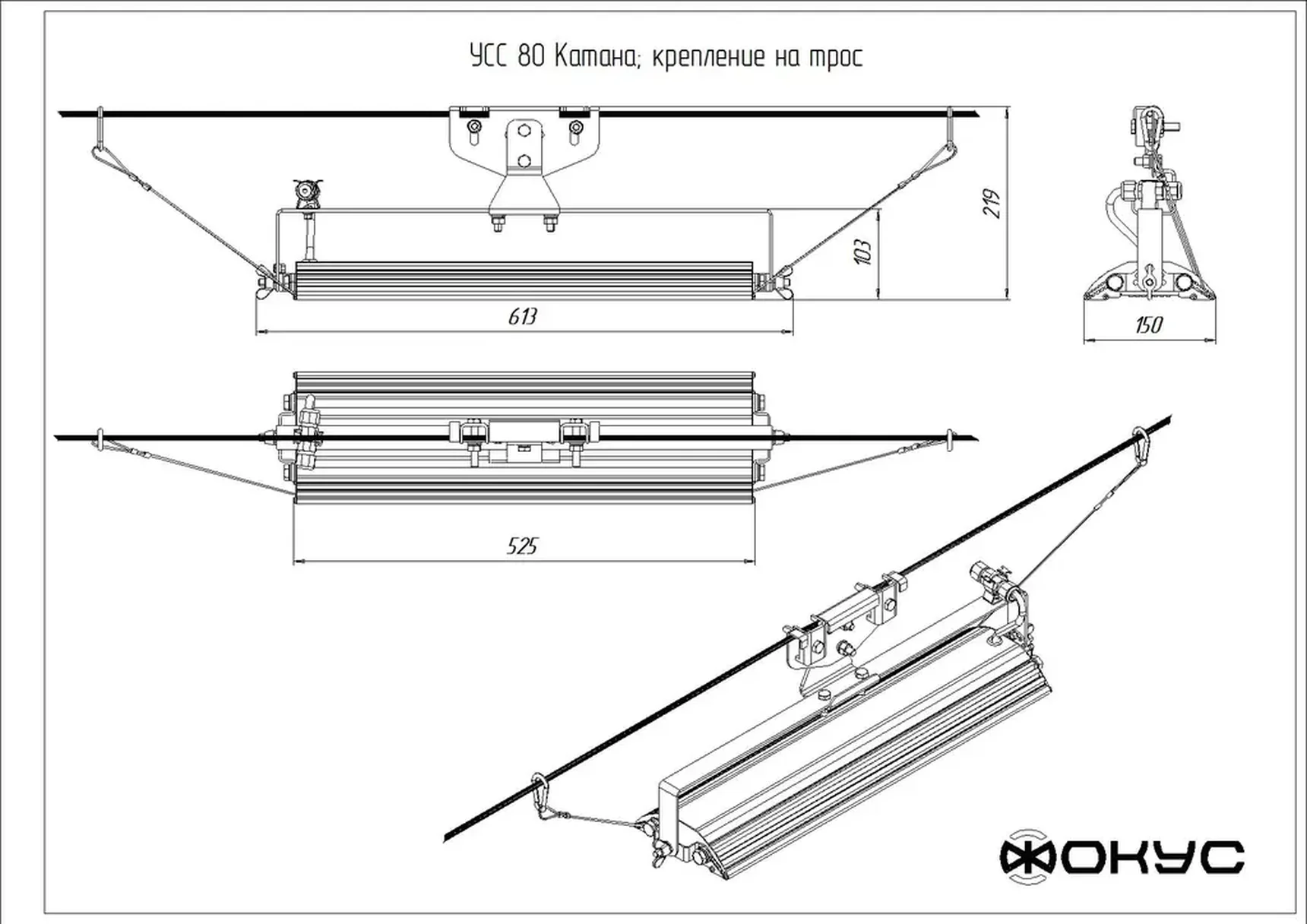 УСС 80 Катана; крепление на трос

219

103

613

150

525

ФОКУС