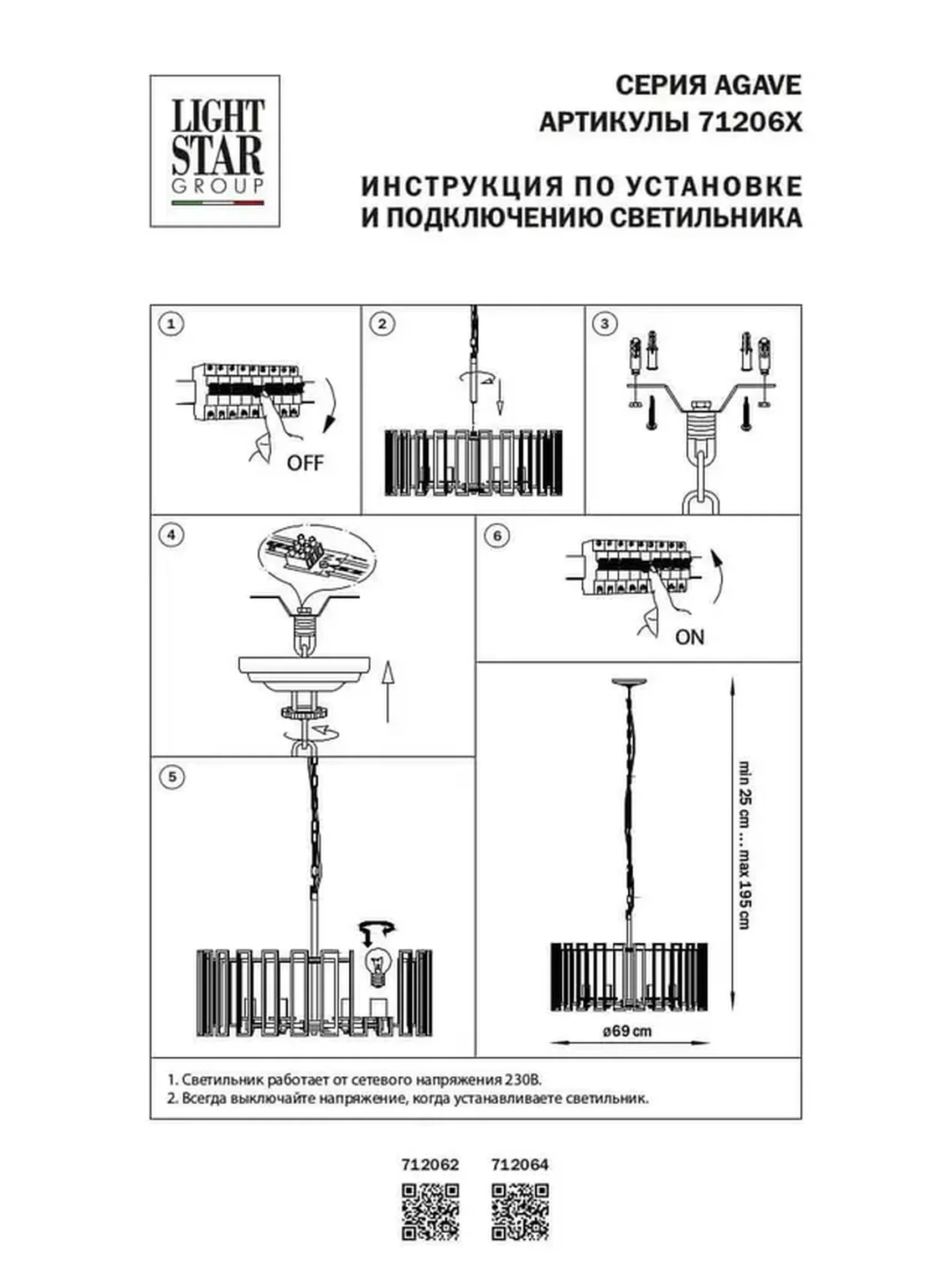 LIGHT STAR GROUP

СЕРИЯ AGAVE
АРТИКУЛЫ 71206X

ИНСТРУКЦИЯ ПО УСТАНОВКЕ И ПОДКЛЮЧЕНИЮ СВЕТИЛЬНИКА

1

OFF

2

3

4

6

ON

5

min 25 cm ... max 195 cm

ø69 cm

1. Светильник работает от сетевого напряжения 230В.
2. Всегда выключайте напряжение, когда устанавливаете светильник.

712062 712064