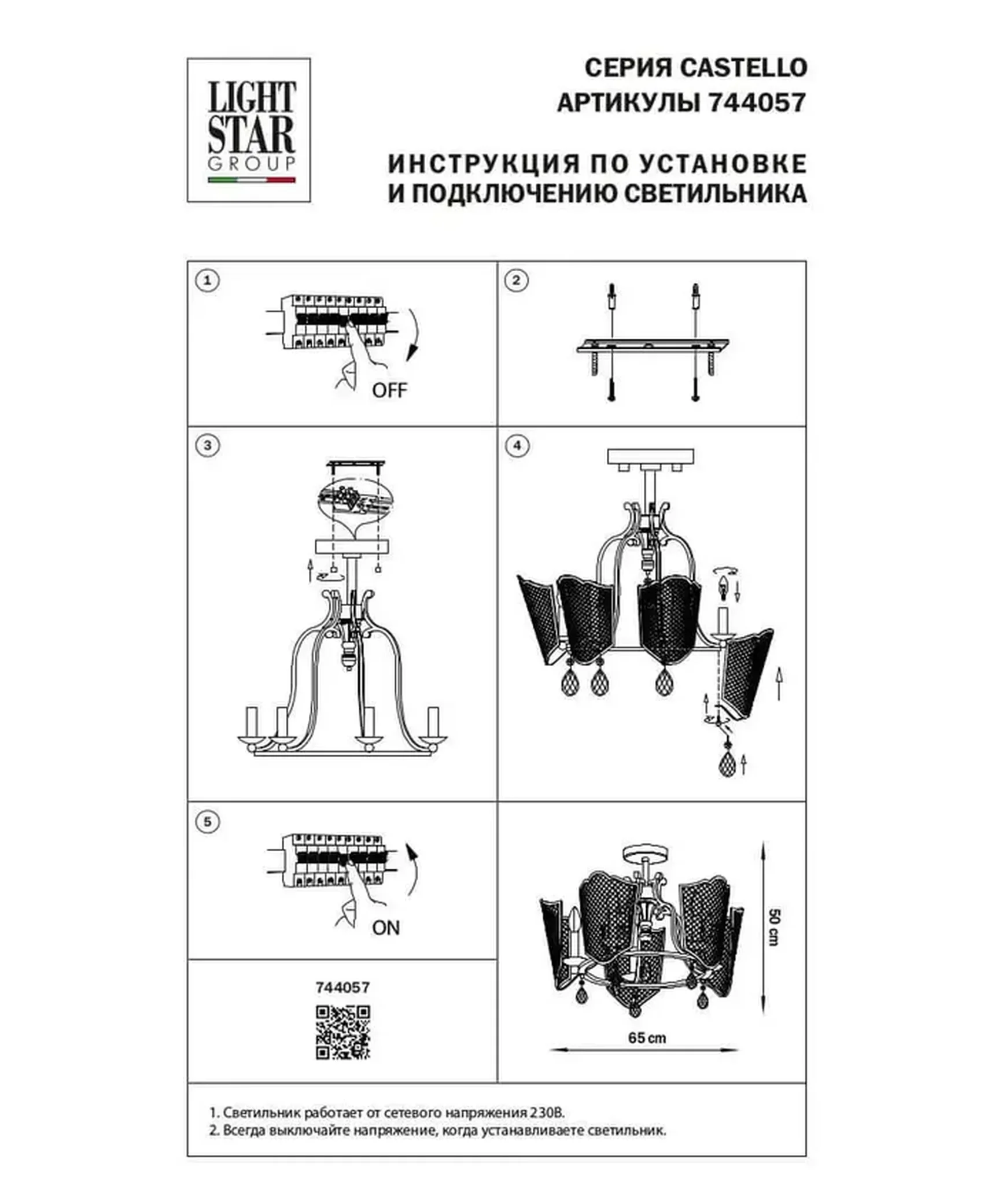 LIGHT STAR GROUP

СЕРИЯ CASTELLO
АРТИКУЛЫ 744057

ИНСТРУКЦИЯ ПО УСТАНОВКЕ
И ПОДКЛЮЧЕНИЮ СВЕТИЛЬНИКА

1

OFF

2

3

4

5

ON

744057

50 cm

65 cm

1. Светильник работает от сетевого напряжения 230В.
2. Всегда выключайте напряжение, когда устанавливаете светильник.