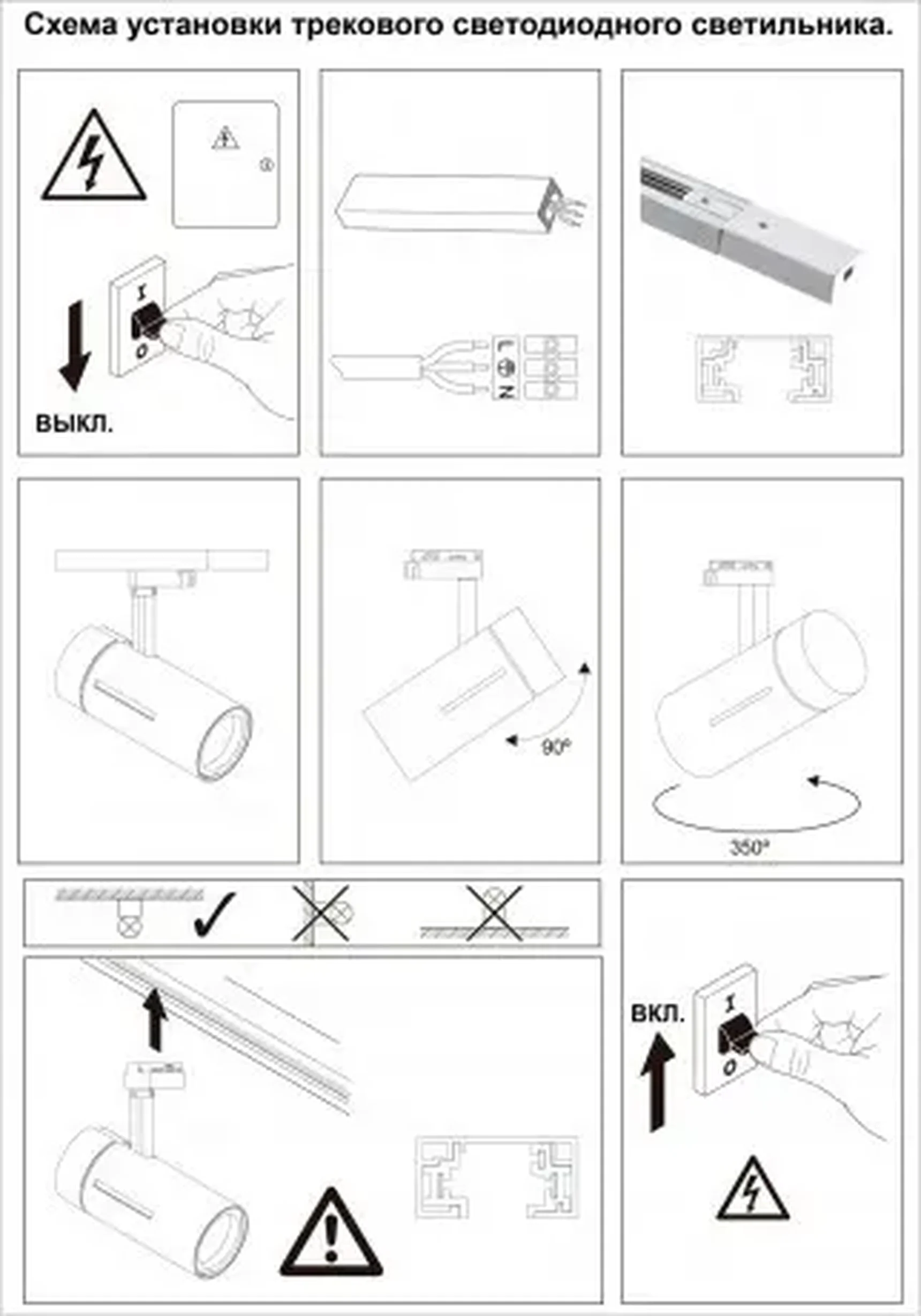 Схема установки трекового светодиодного светильника.

I
O
ВЫКЛ.

L
N

90°

350°

ВКЛ.
I
O