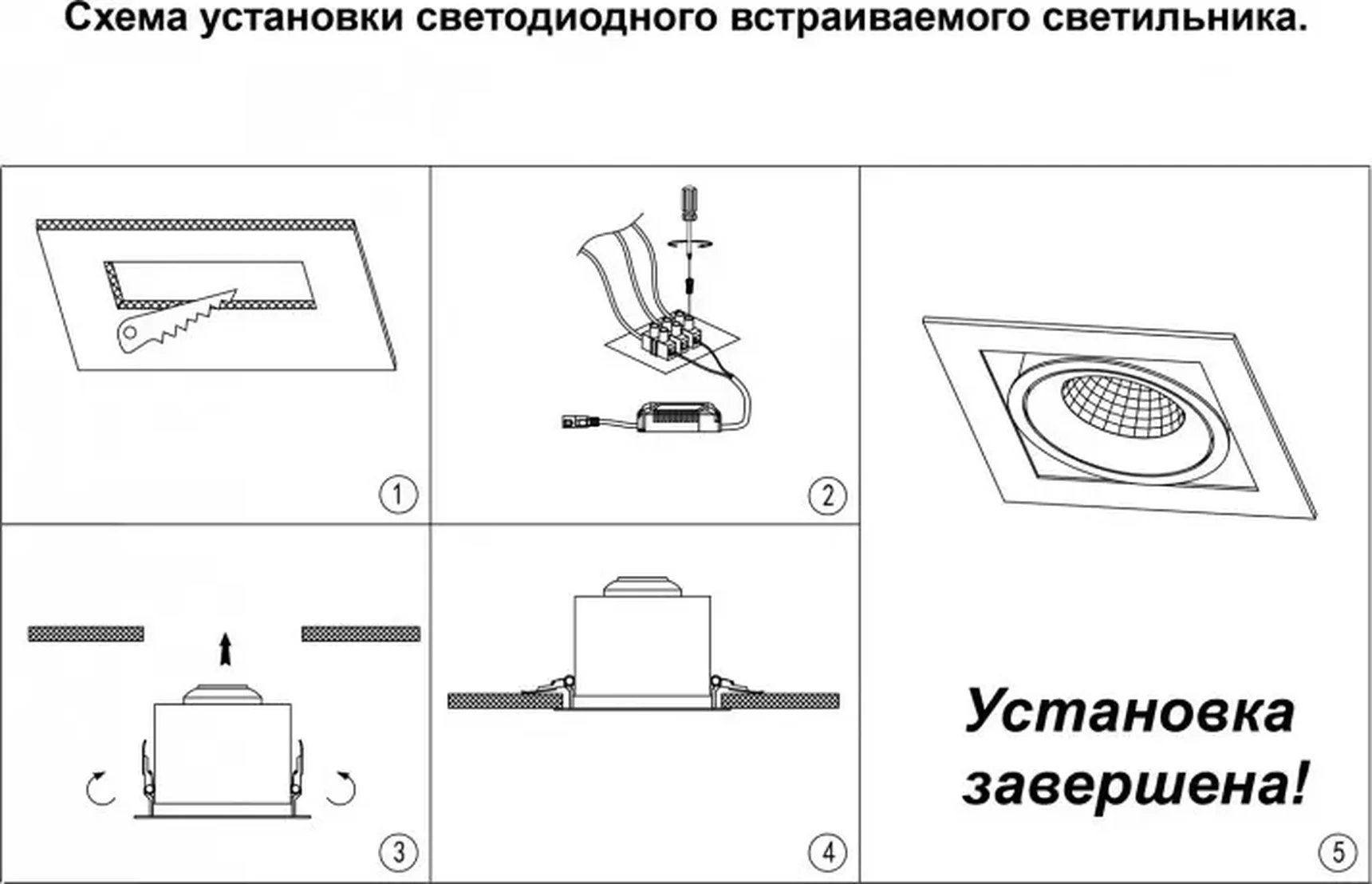 Схема установки светодиодного встраиваемого светильника.

1

2

3

4

Установка завершена!

5