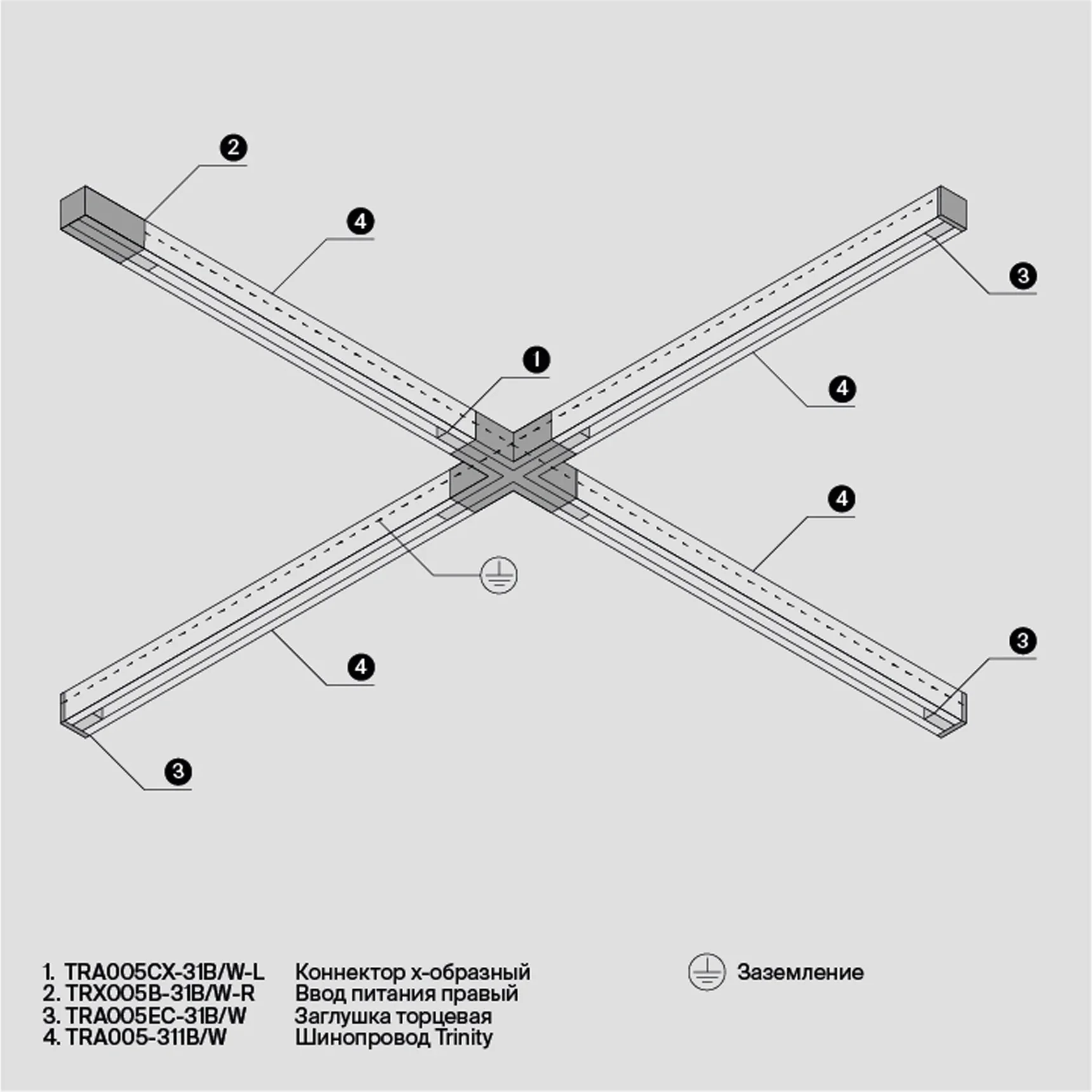 2

4

3

1

4

4

4

3

3

1. TRA005CX-31B/W-L Коннектор х-образный
2. TRX005B-31B/W-R Ввод питания правый
3. TRA005EC-31B/W Заглушка торцевая
4. TRA005-311B/W Шинопровод Trinity

Заземление