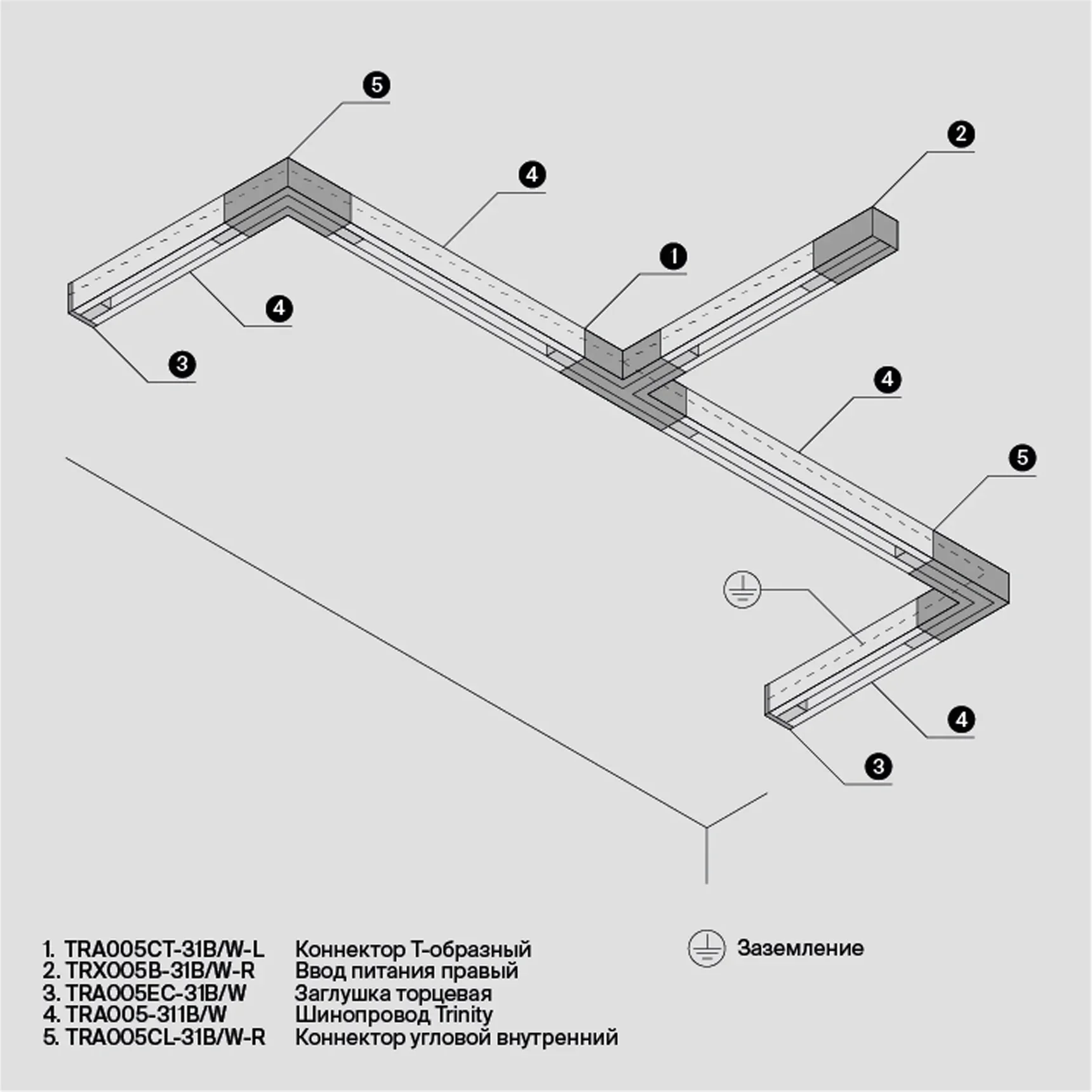 5
2
4
1
4
3
4
5
4
3

1. TRA005CT-31B/W-L Коннектор Т-образный
2. TRX005B-31B/W-R Ввод питания правый
3. TRA005EC-31B/W Заглушка торцевая
4. TRA005-311B/W Шинопровод Trinity
5. TRA005CL-31B/W-R Коннектор угловой внутренний

Заземление