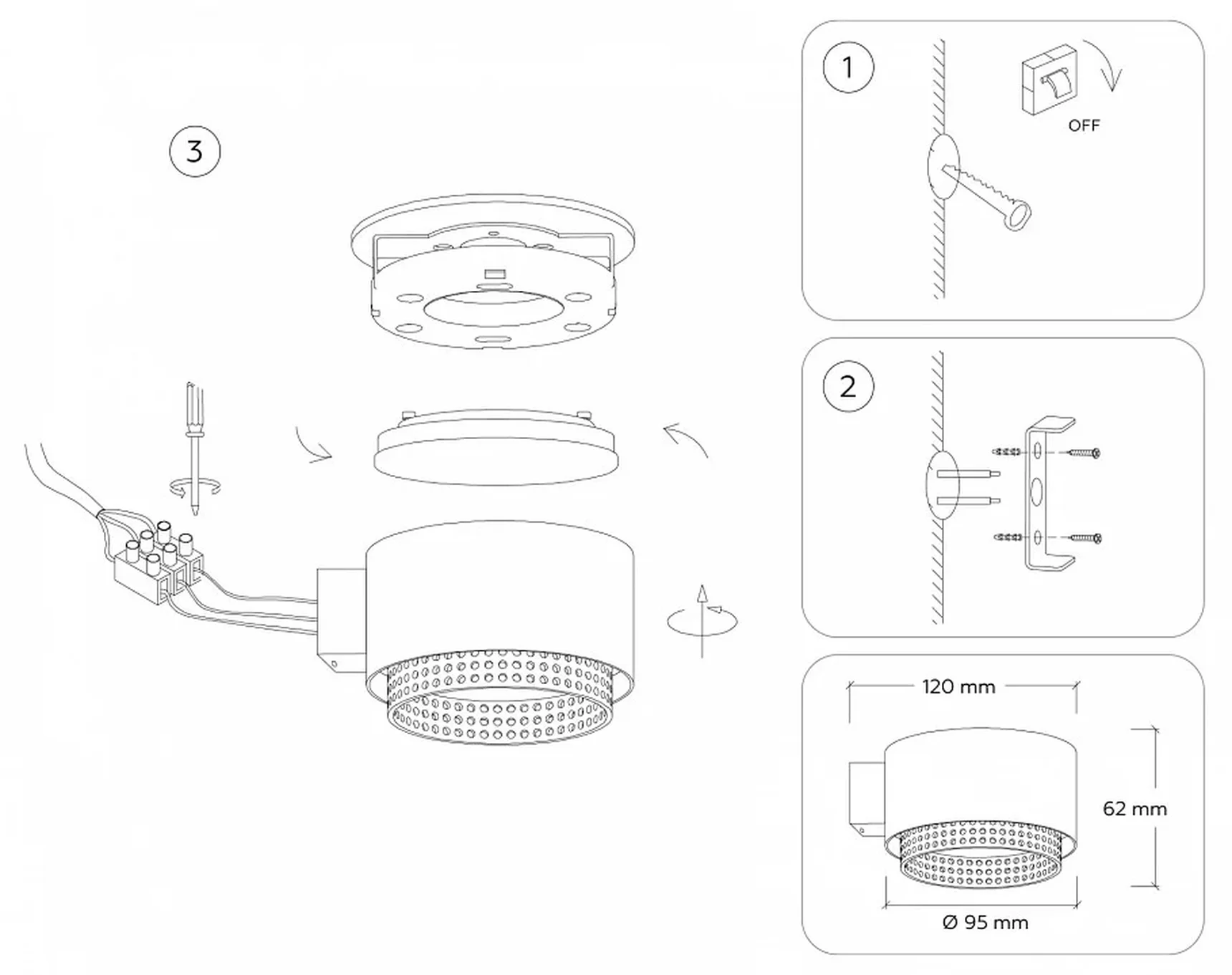 3

1

OFF

2

120 mm

62 mm

Ø 95 mm