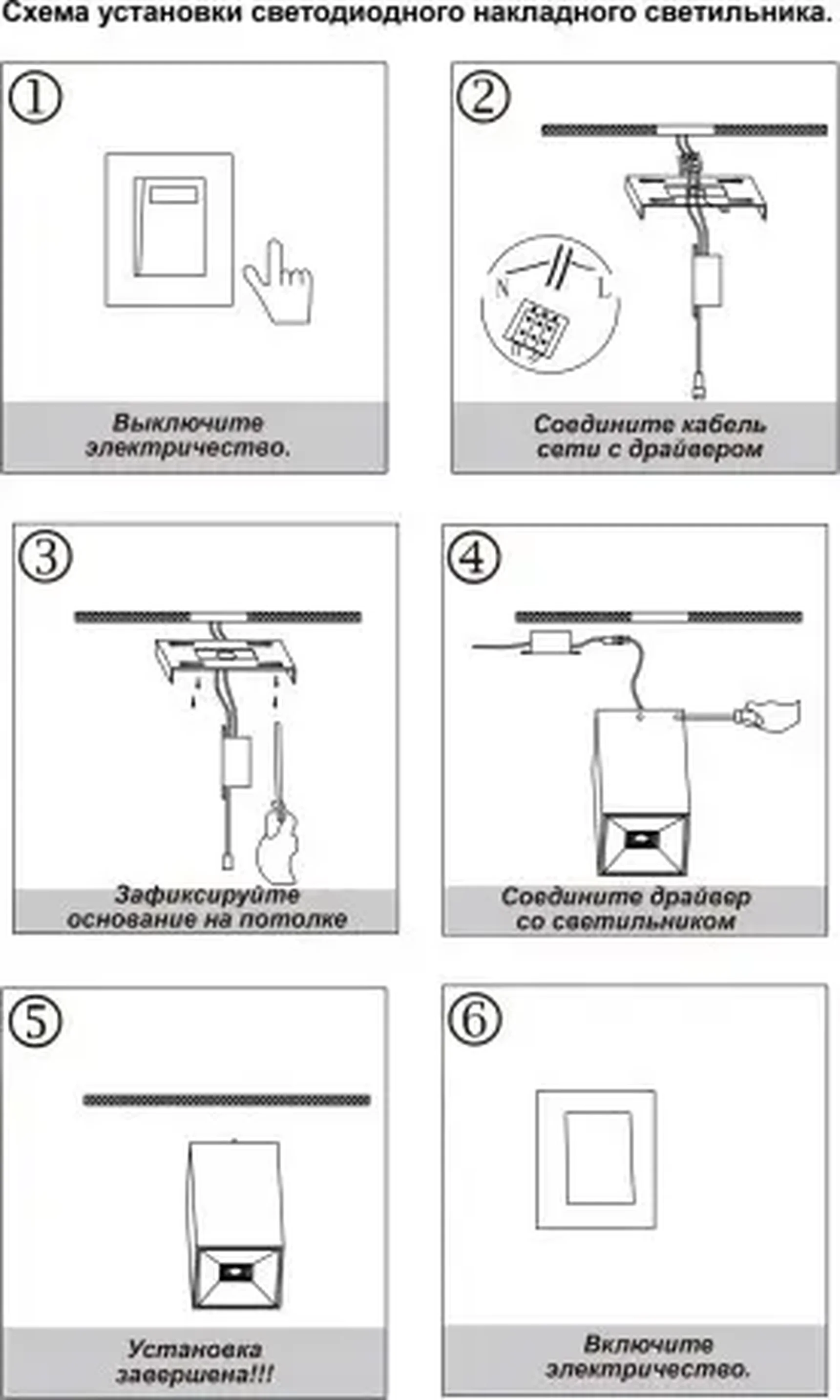 Схема установки светодиодного накладного светильника.

①

Выключите электричество.

②

N

L

Соедините кабель сети с драйвером

③

Зафиксируйте основание на потолке

④

Соедините драйвер со светильником

⑤

Установка завершена!!!

⑥

Включите электричество.