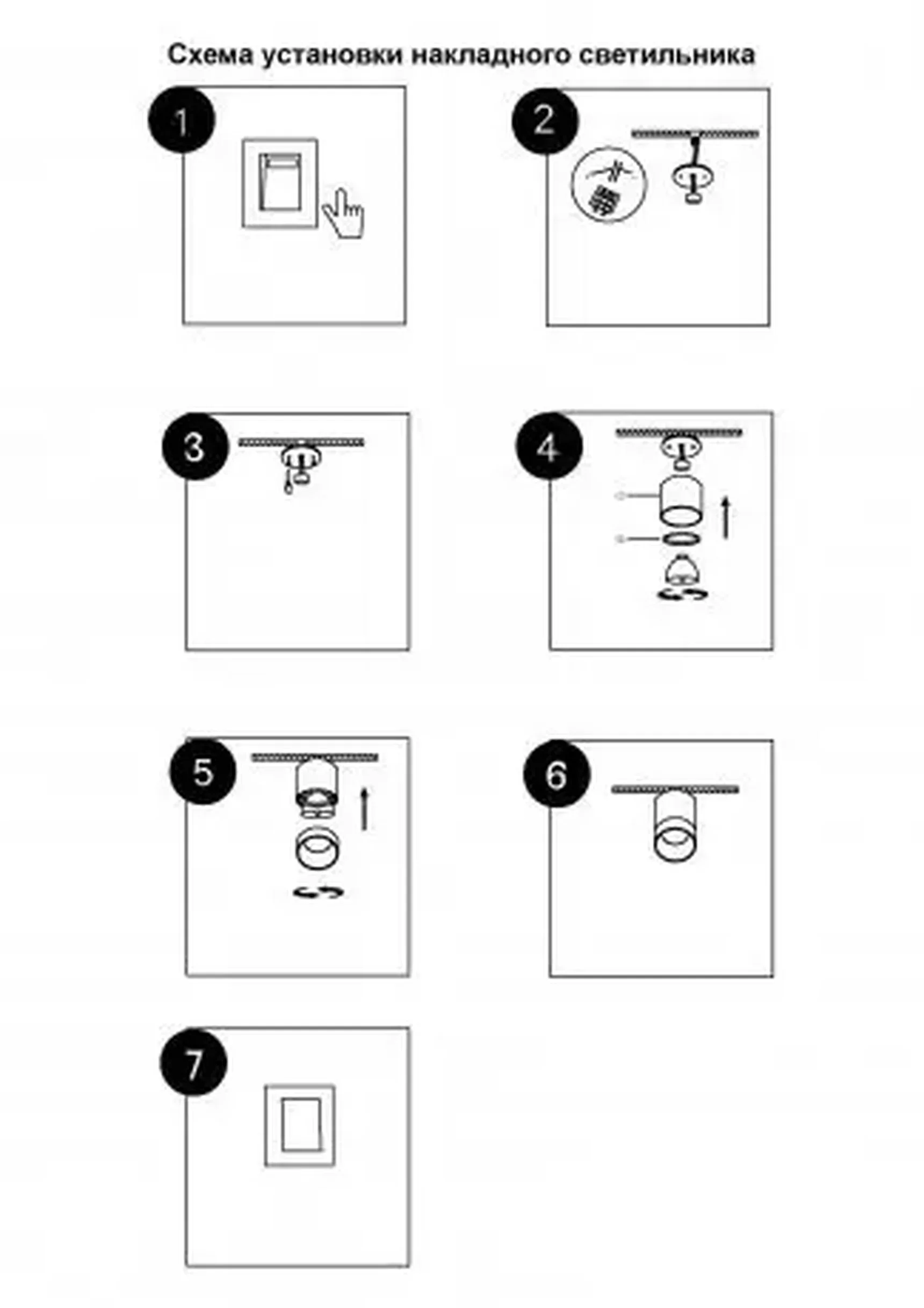 Схема установки накладного светильника

1

2

3

4

5

6

7