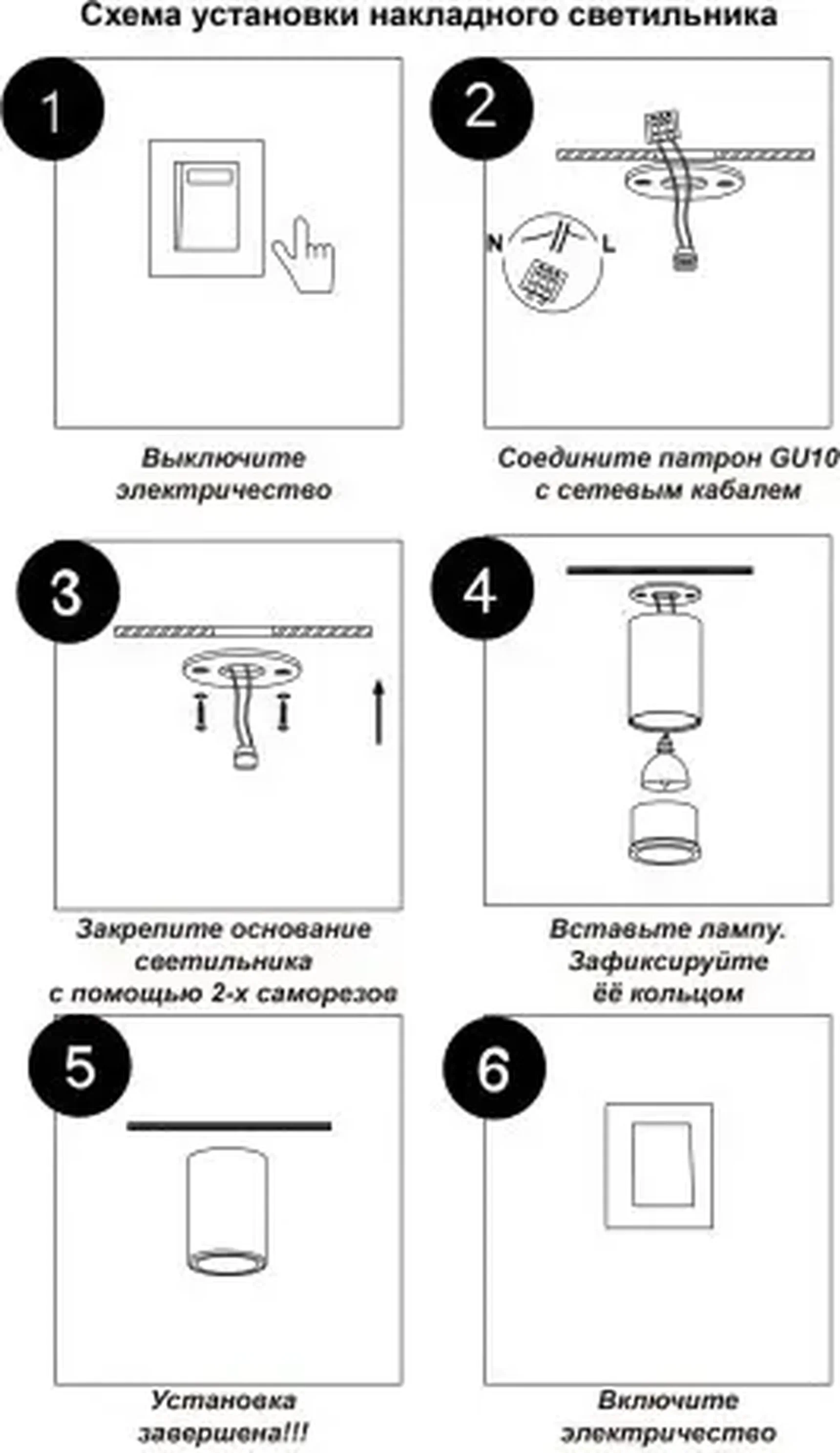 Схема установки накладного светильника

1

Выключите электричество

2

N L

Соедините патрон GU10 с сетевым кабалем

3

Закрепите основание светильника с помощью 2-х саморезов

4

Вставьте лампу. Зафиксируйте её кольцом

5

Установка завершена!!!

6

Включите электричество