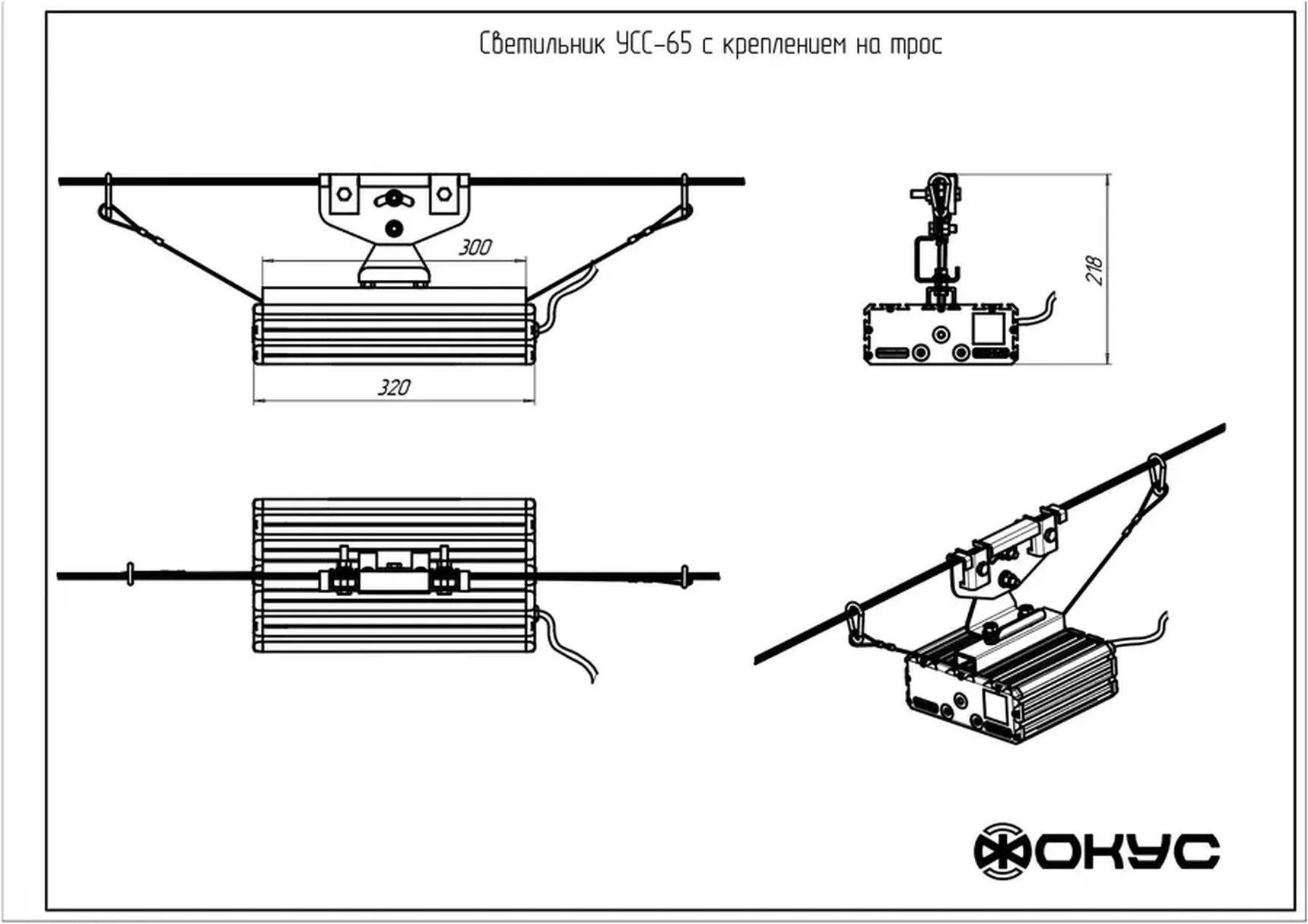 Светильник УСС-65 с креплением на трос

300

320

218

ФОКУС