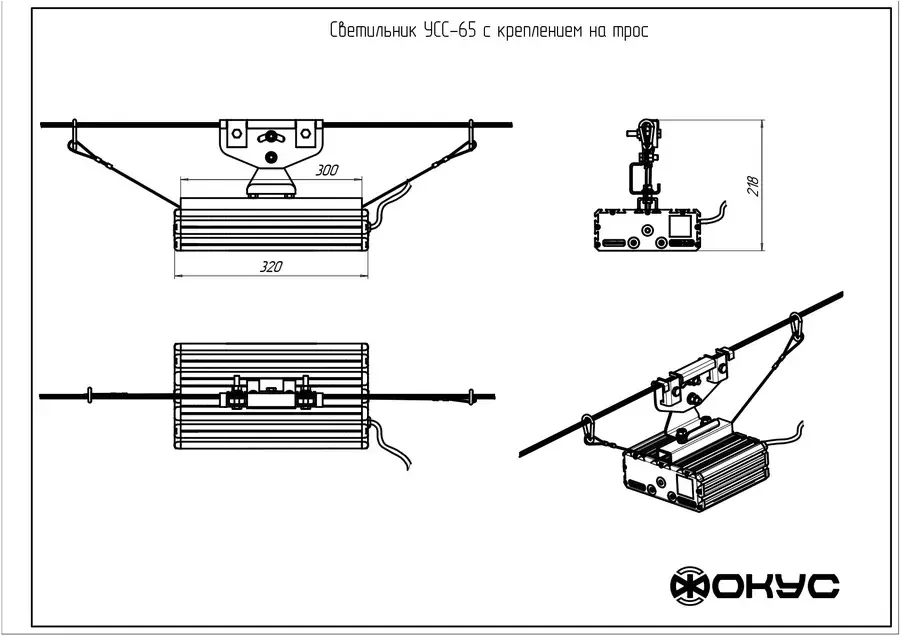 Светильник УСС-65 с креплением на трос

300

320

218

ФОКУС