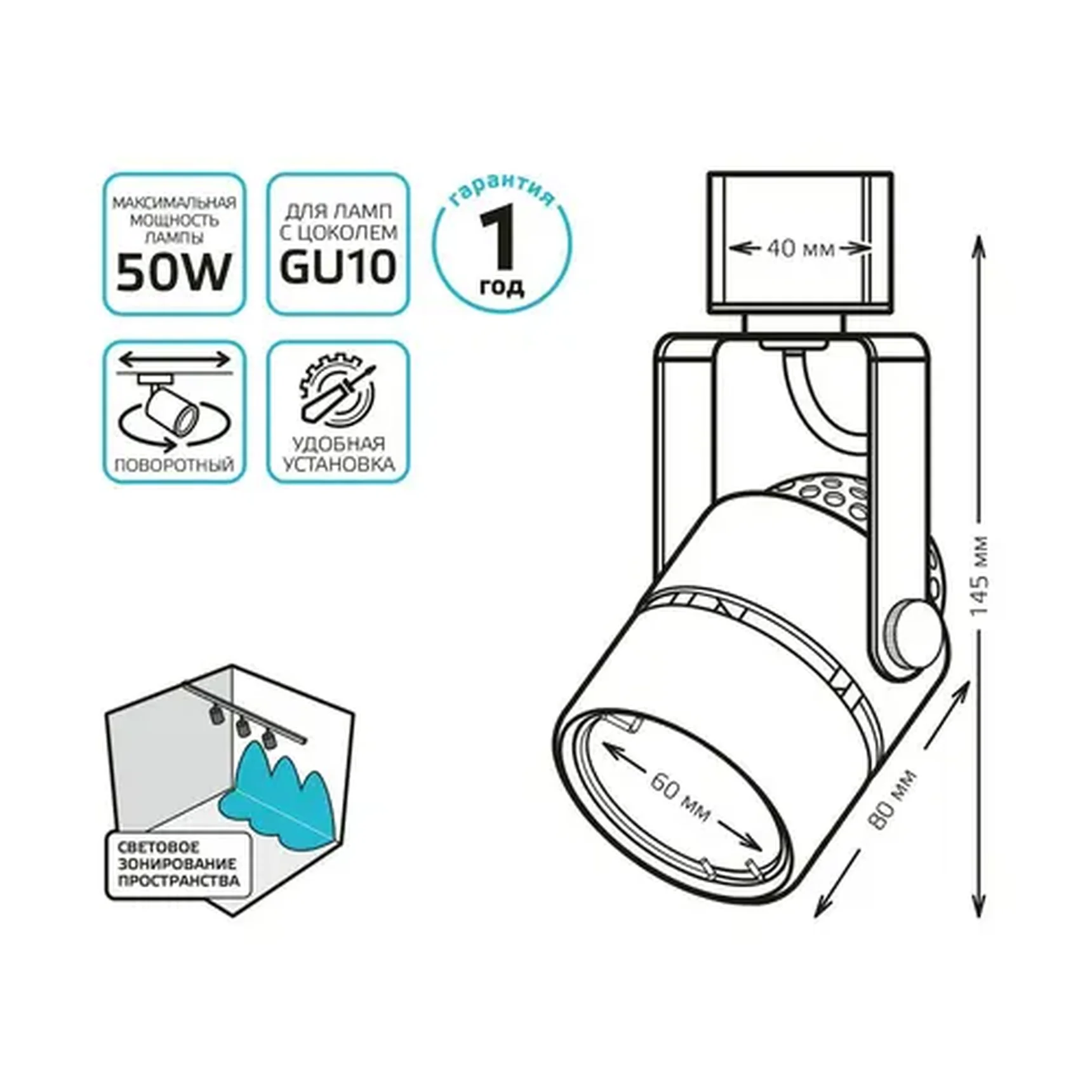 МАКСИМАЛЬНАЯ МОЩНОСТЬ ЛАМПЫ
50W

ДЛЯ ЛАМП С ЦОКОЛЕМ
GU10

гарантия
1
год

ПОВОРОТНЫЙ

УДОБНАЯ УСТАНОВКА

СВЕТОВОЕ ЗОНИРОВАНИЕ ПРОСТРАНСТВА

40 мм

145 мм

60 мм

80 мм