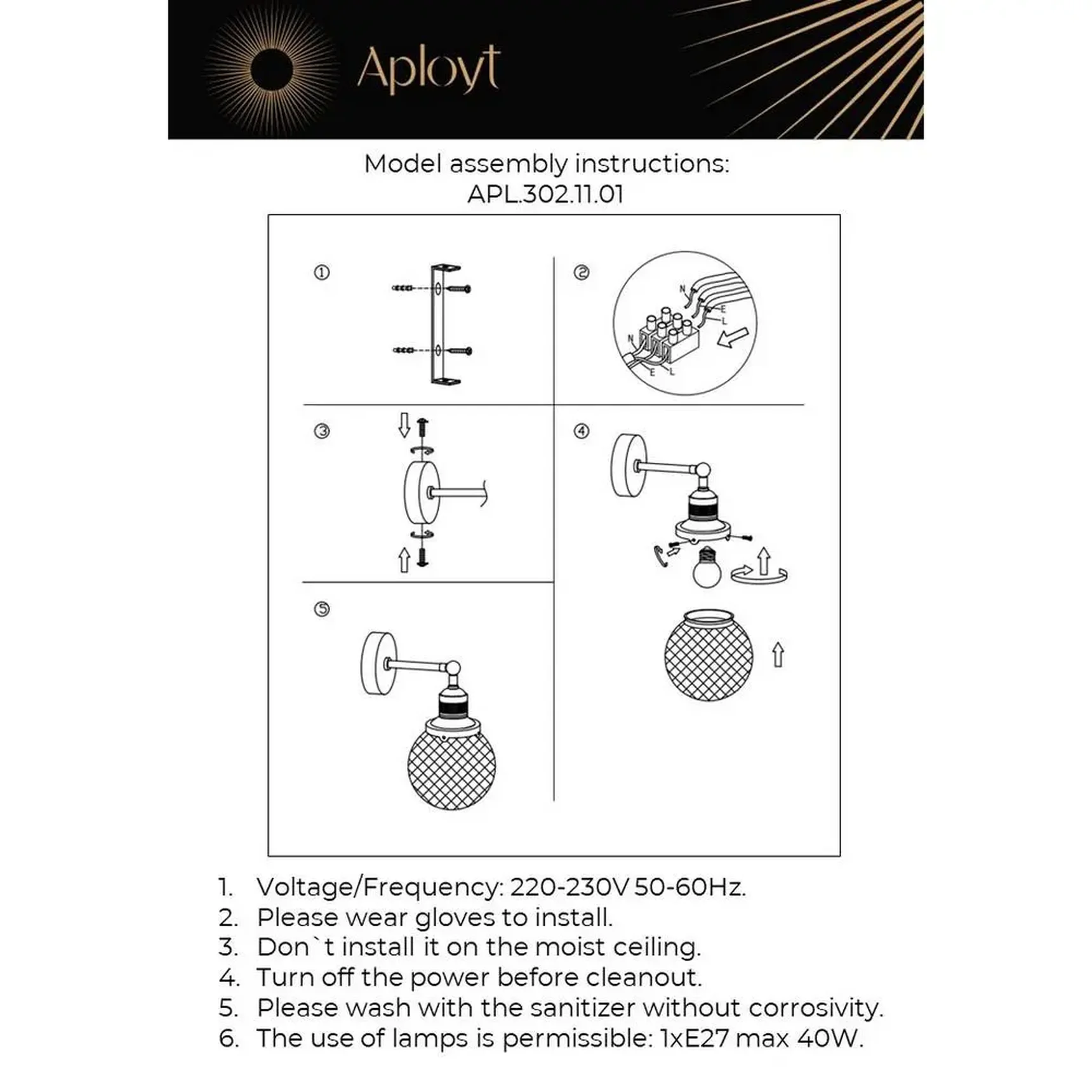 Aployt

Model assembly instructions:
APL.302.11.01

①

②

N
E
L
N
E
L

③

④

⑤

1. Voltage/Frequency: 220-230V 50-60Hz.
2. Please wear gloves to install.
3. Don`t install it on the moist ceiling.
4. Turn off the power before cleanout.
5. Please wash with the sanitizer without corrosivity.
6. The use of lamps is permissible: 1xE27 max 40W.