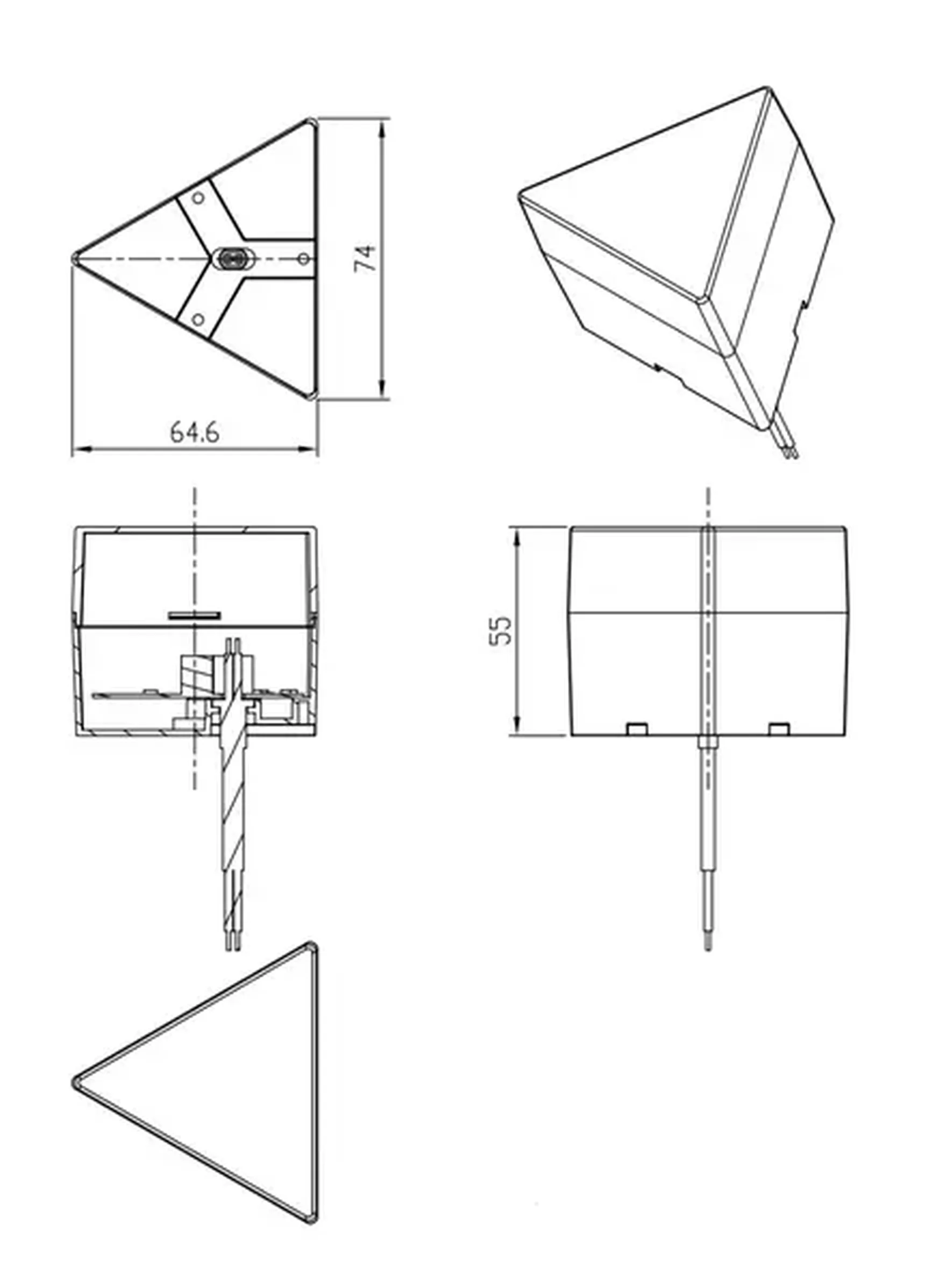 74

64.6

55