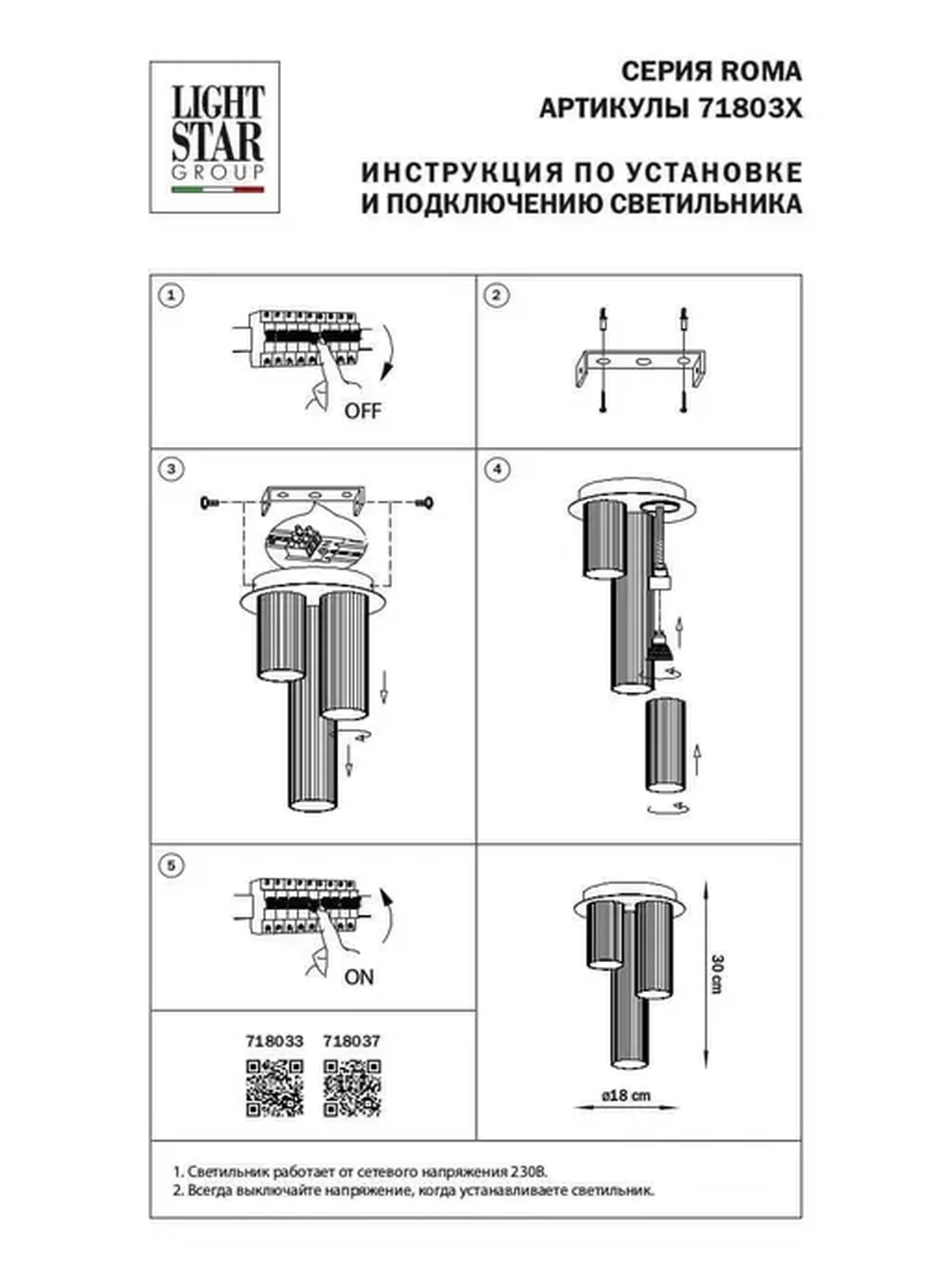 LIGHT STAR GROUP

СЕРИЯ ROMA
АРТИКУЛЫ 71803X

ИНСТРУКЦИЯ ПО УСТАНОВКЕ
И ПОДКЛЮЧЕНИЮ СВЕТИЛЬНИКА

1

OFF

2

3

4

5

ON

718033 718037

30 cm

ø18 cm

1. Светильник работает от сетевого напряжения 230В.
2. Всегда выключайте напряжение, когда устанавливаете светильник.