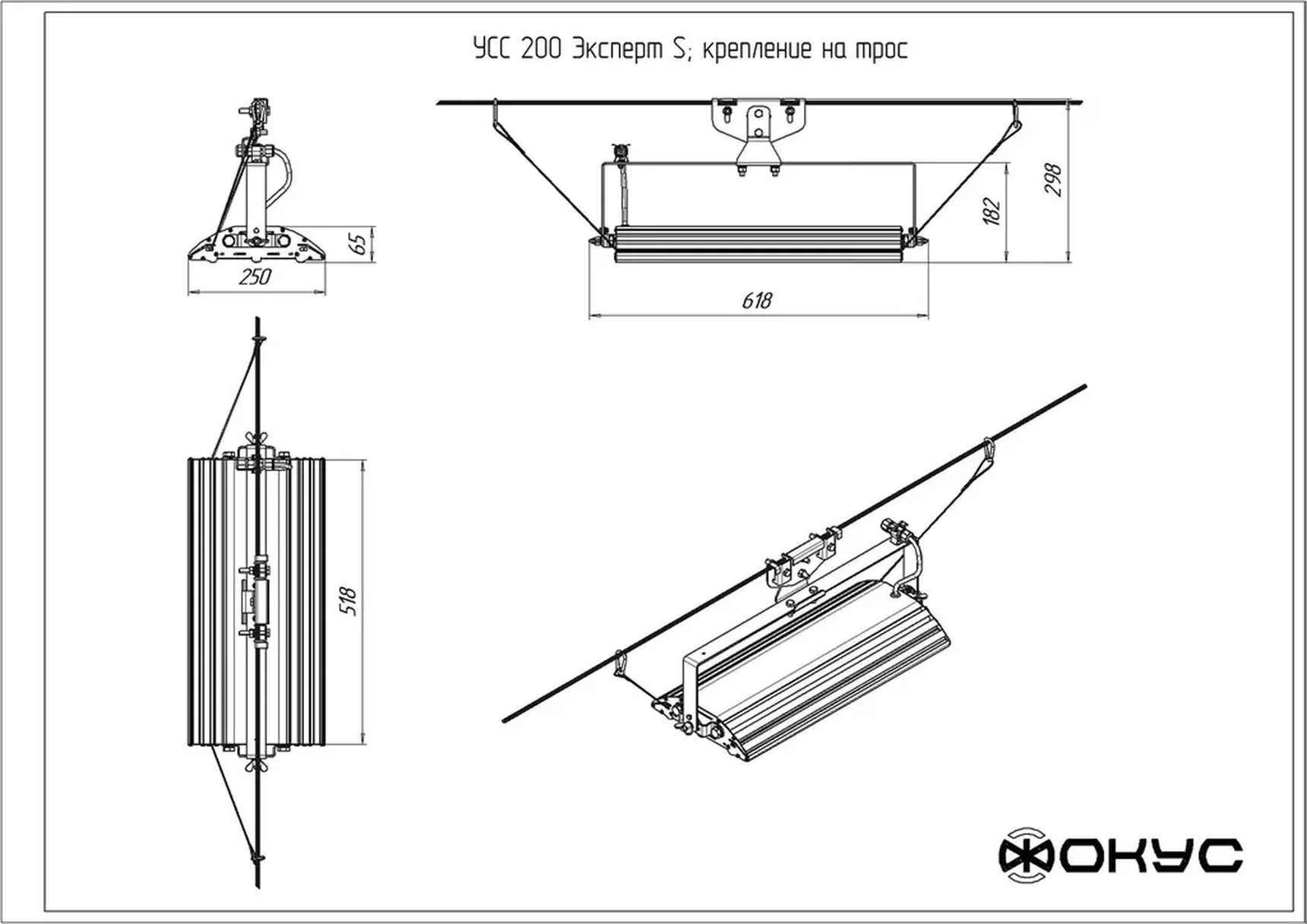 УСС 200 Эксперт S; крепление на трос

65
250

182
298
618

518

ФОКУС