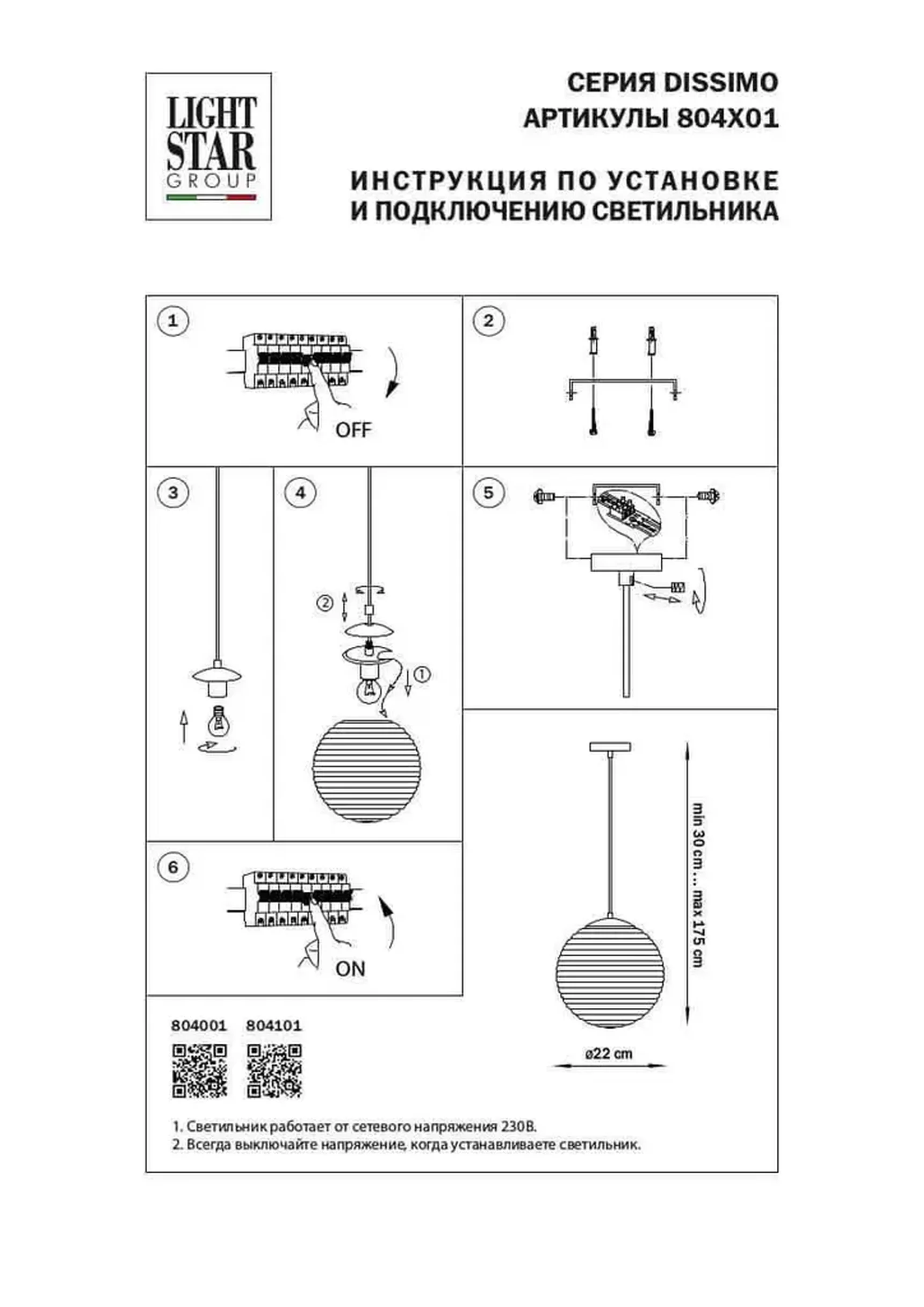 LIGHT STAR GROUP

СЕРИЯ DISSIMO
АРТИКУЛЫ 804X01

ИНСТРУКЦИЯ ПО УСТАНОВКЕ
И ПОДКЛЮЧЕНИЮ СВЕТИЛЬНИКА

1
OFF

2

3

4
2
1

5

6
ON

min 30 cm... max 175 cm

ø22 cm

804001 804101

1. Светильник работает от сетевого напряжения 230В.
2. Всегда выключайте напряжение, когда устанавливаете светильник.