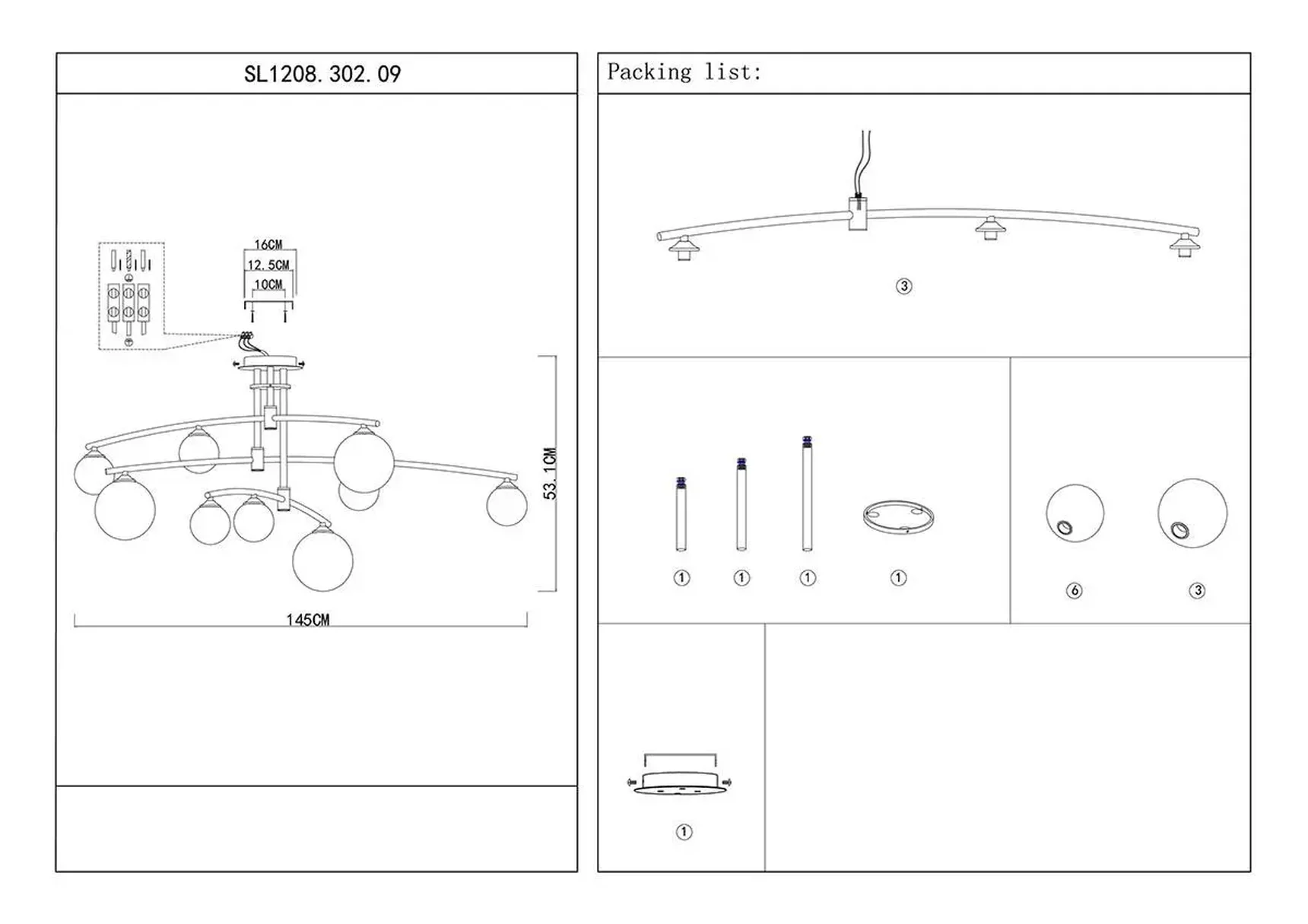 SL1208. 302. 09

16CM
12. 5CM
10CM

53. 1CM

145CM

Packing list:

③

①
①
①
①

⑥
③

①