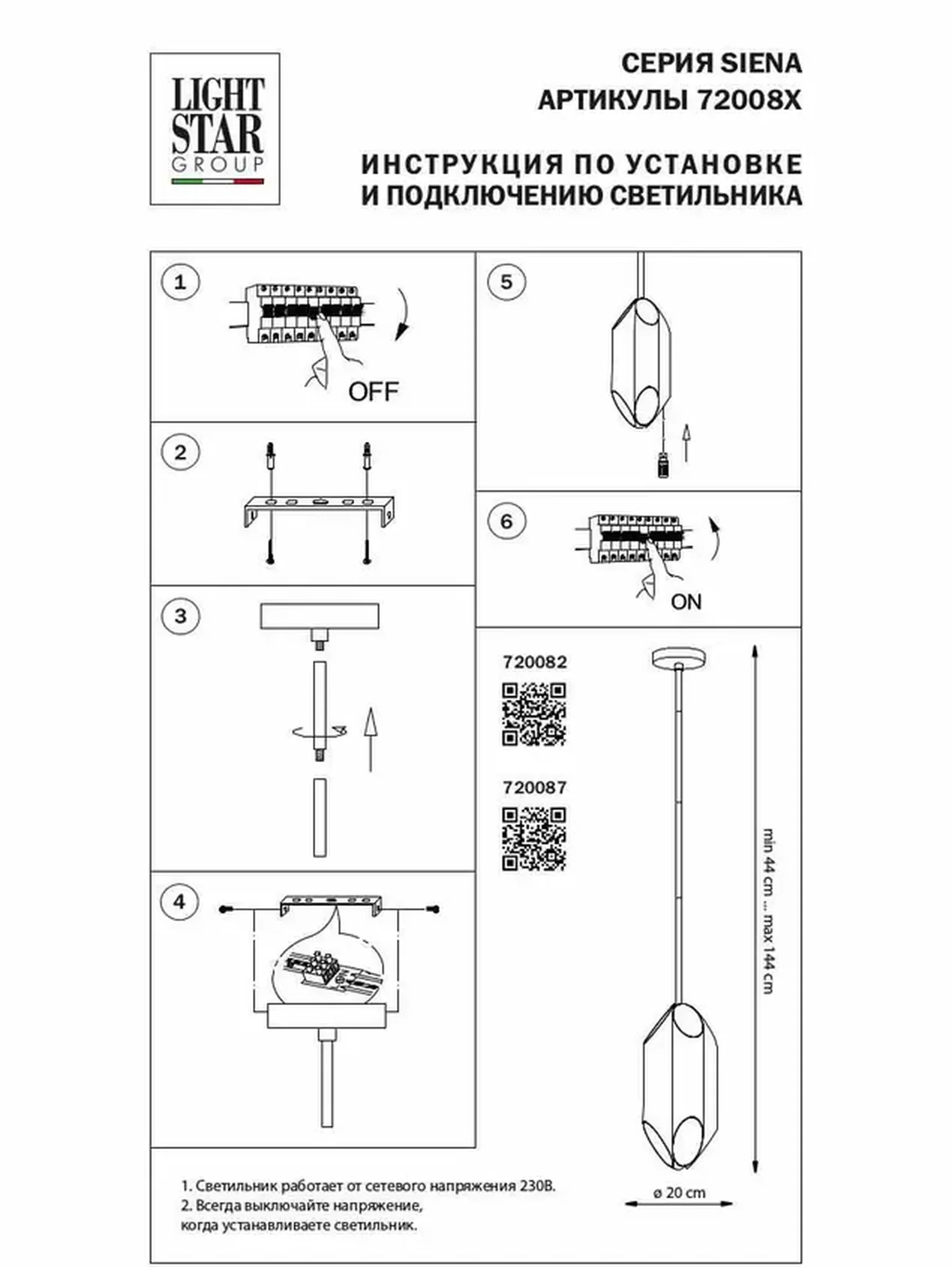 LIGHT STAR GROUP

СЕРИЯ SIENA
АРТИКУЛЫ 72008X

ИНСТРУКЦИЯ ПО УСТАНОВКЕ
И ПОДКЛЮЧЕНИЮ СВЕТИЛЬНИКА

1

OFF

2

3

4

5

6

ON

720082

720087

min 44 cm ... max 144 cm

ø 20 cm

1. Светильник работает от сетевого напряжения 230В.
2. Всегда выключайте напряжение, когда устанавливаете светильник.