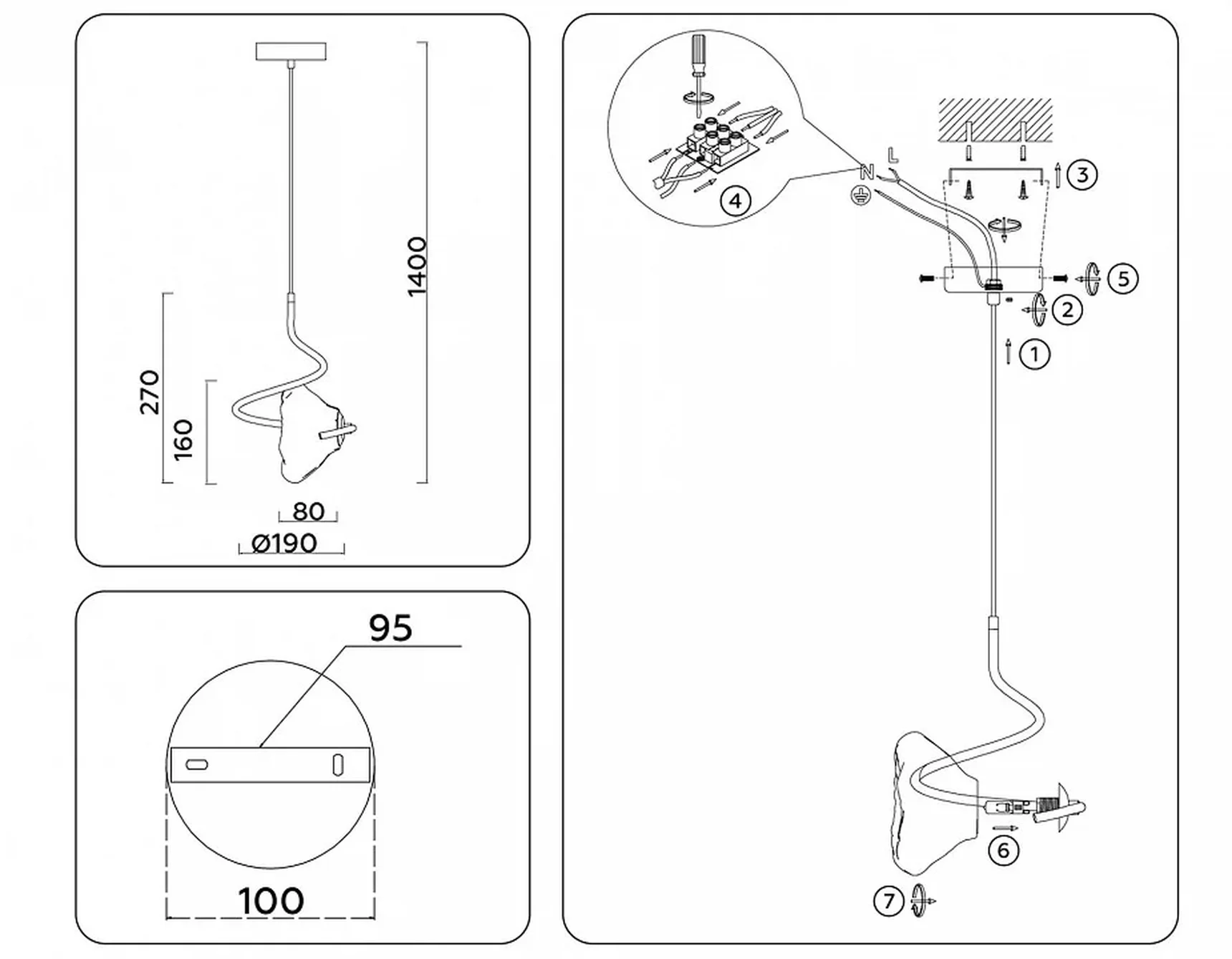 1400
270
160
80
Ø190

95
100

4
L
N
3
5
2
1
6
7