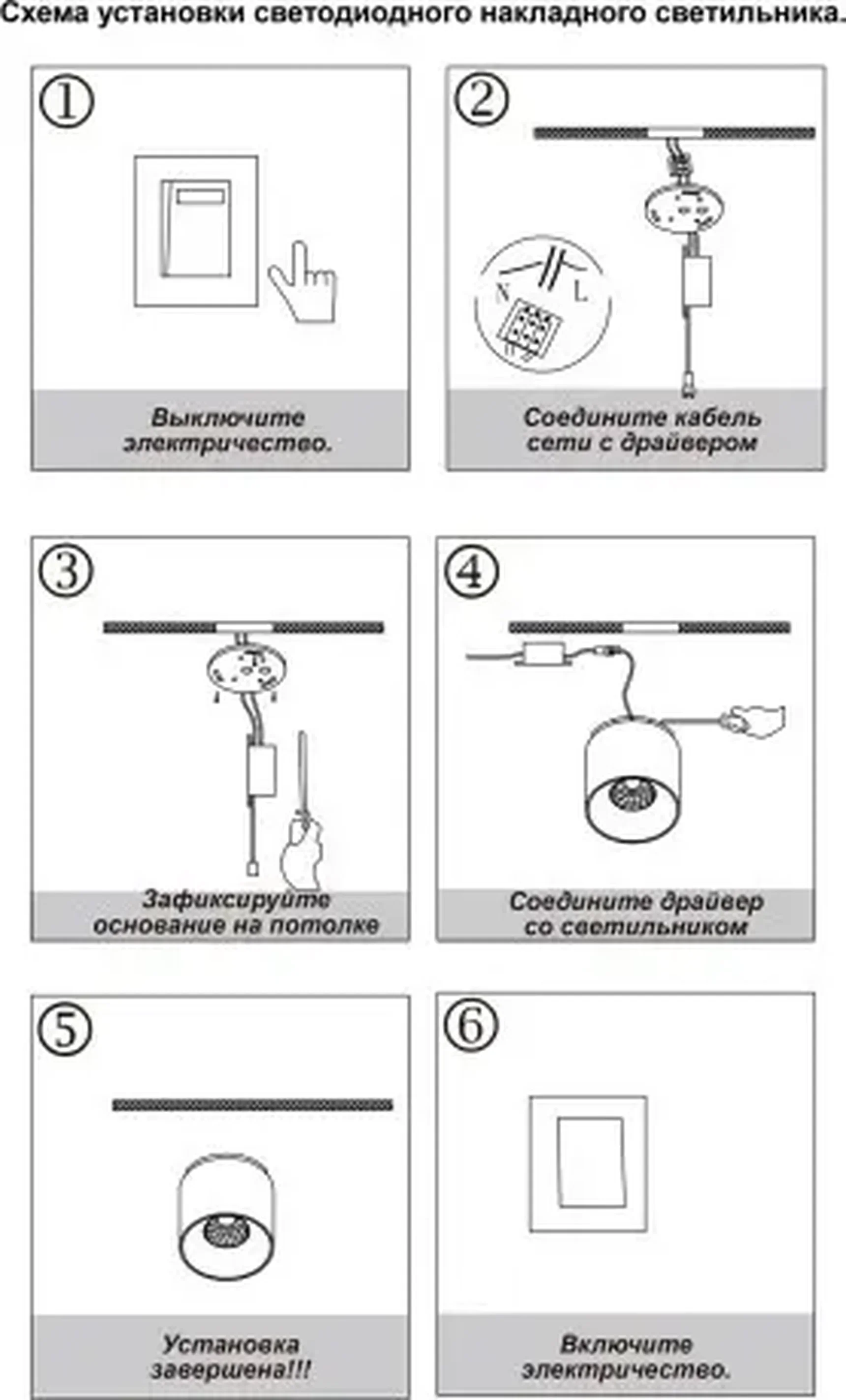 Схема установки светодиодного накладного светильника.

①

Выключите электричество.

②

N L

Соедините кабель сети с драйвером

③

Зафиксируйте основание на потолке

④

Соедините драйвер со светильником

⑤

Установка завершена!!!

⑥

Включите электричество.