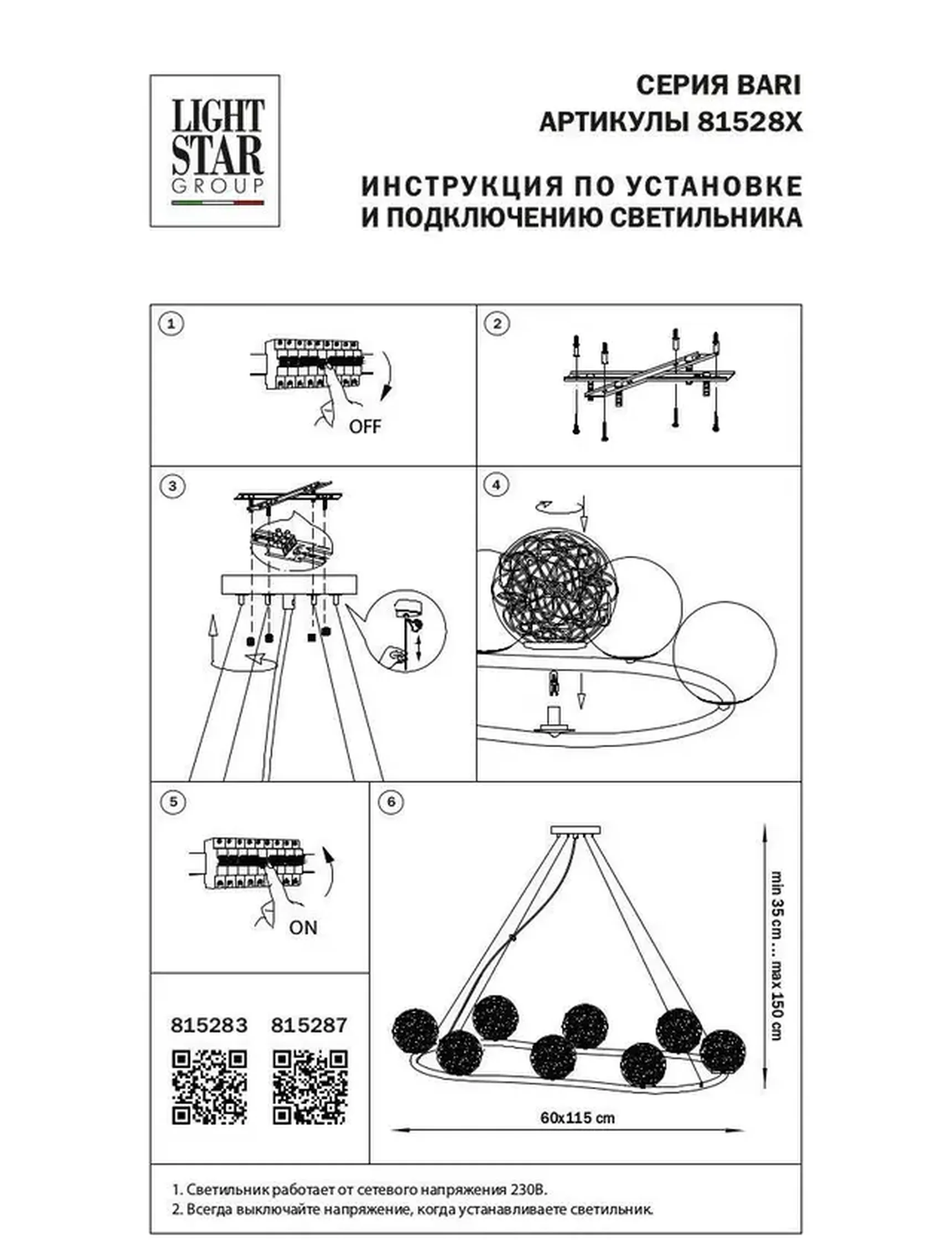 LIGHT STAR GROUP

СЕРИЯ BARI
АРТИКУЛЫ 81528X

ИНСТРУКЦИЯ ПО УСТАНОВКЕ
И ПОДКЛЮЧЕНИЮ СВЕТИЛЬНИКА

1

OFF

2

3

4

5

ON

6

min 35 cm ... max 150 cm

60x115 cm

815283 815287

1. Светильник работает от сетевого напряжения 230В.
2. Всегда выключайте напряжение, когда устанавливаете светильник.