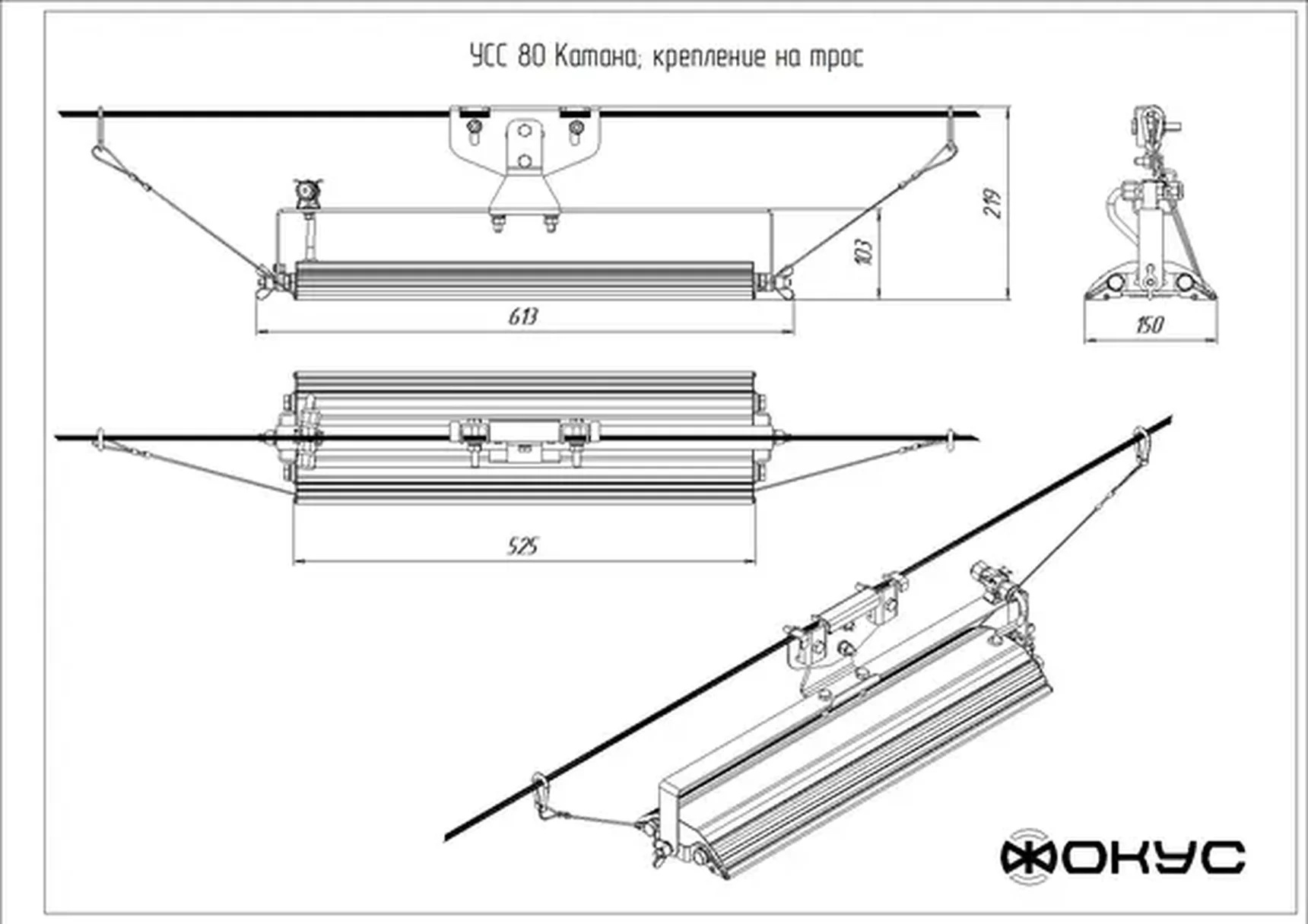 УСС 80 Катана; крепление на трос

219

103

613

150

525

ФОКУС