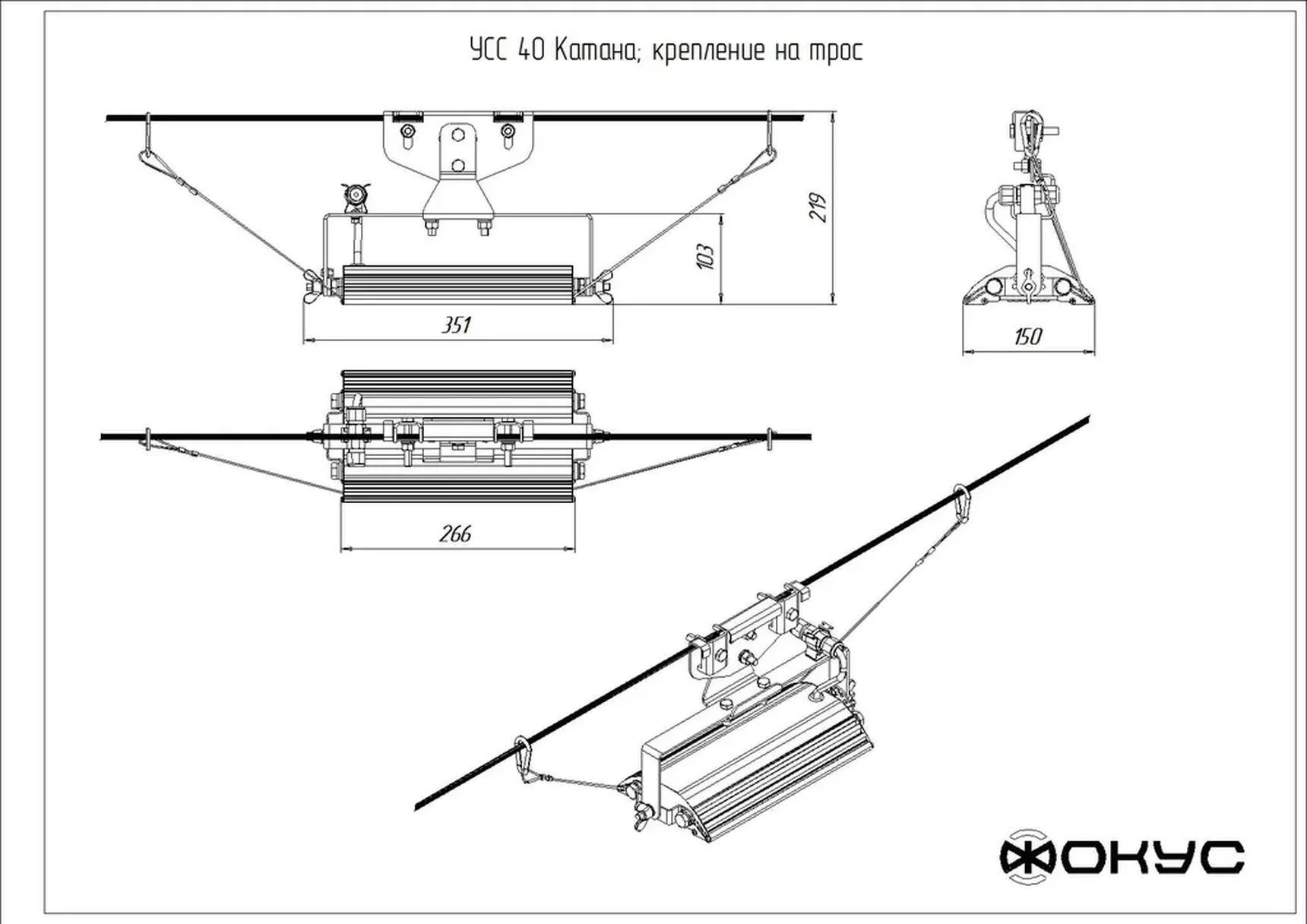 УСС 40 Катана; крепление на трос

219

103

351

150

266

ФОКУС