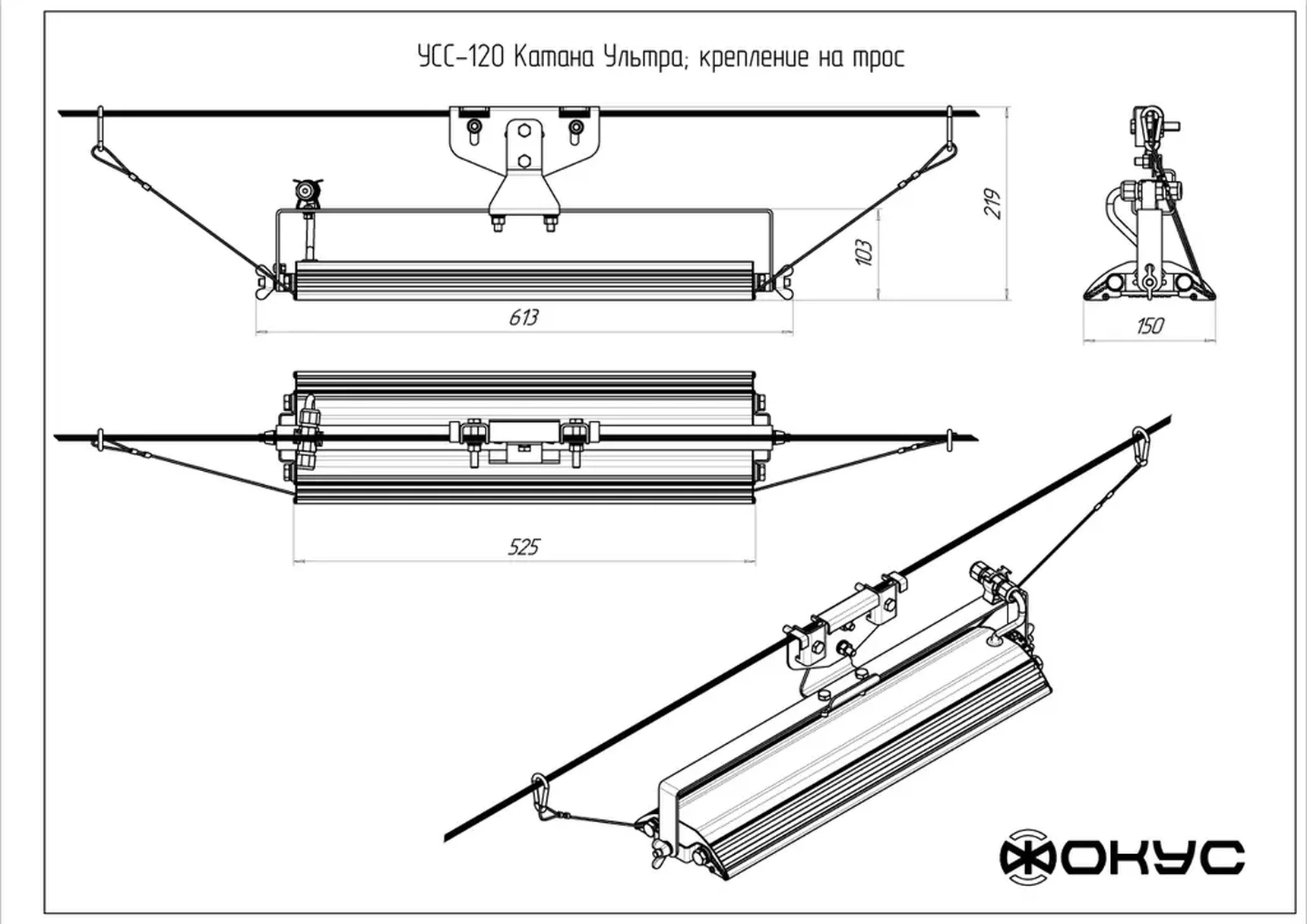 УСС-120 Катана Ультра; крепление на трос

219

103

613

150

525

ФОКУС