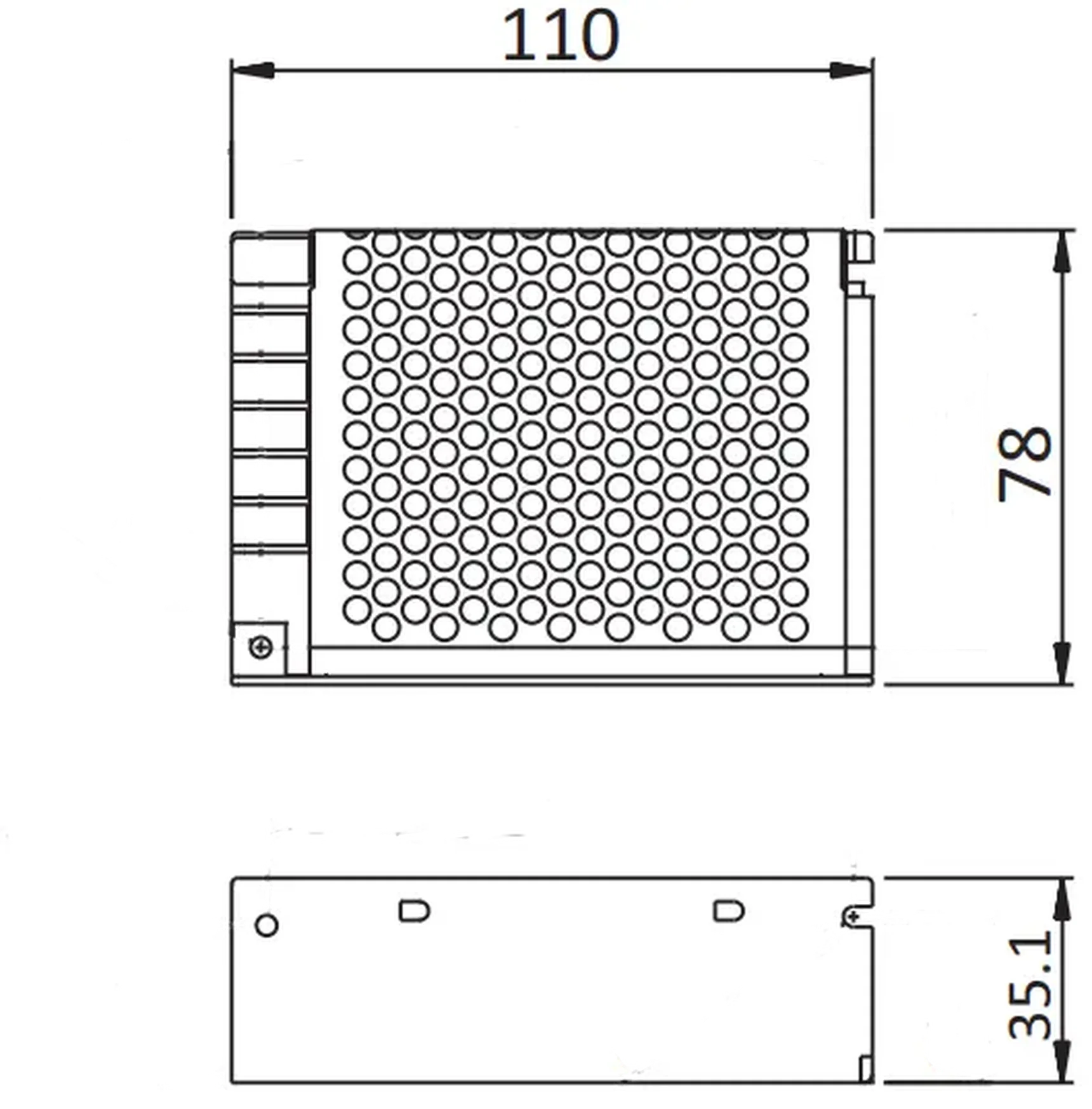 110

78

35.1