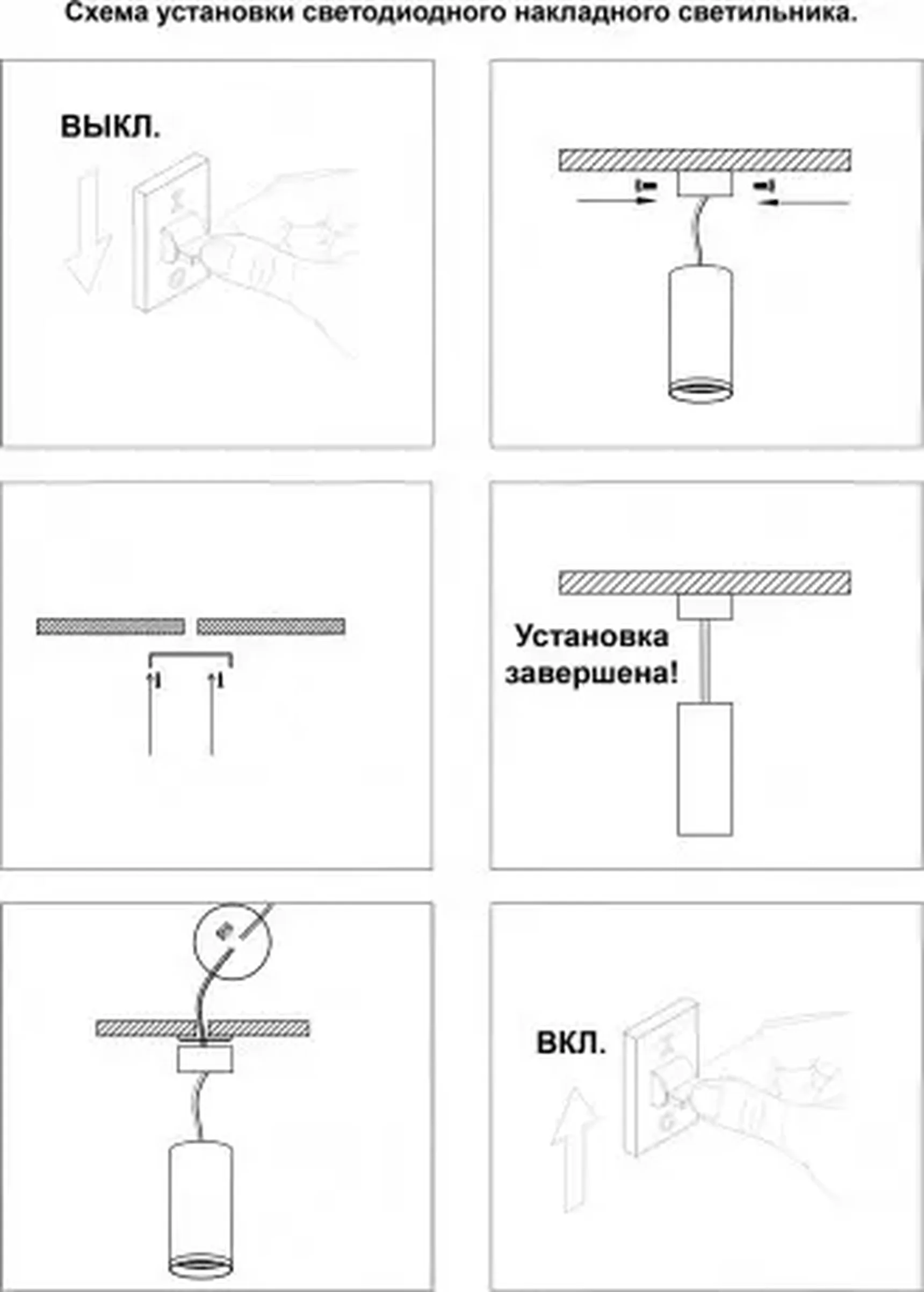 Схема установки светодиодного накладного светильника.

ВЫКЛ.

Установка завершена!

ВКЛ.