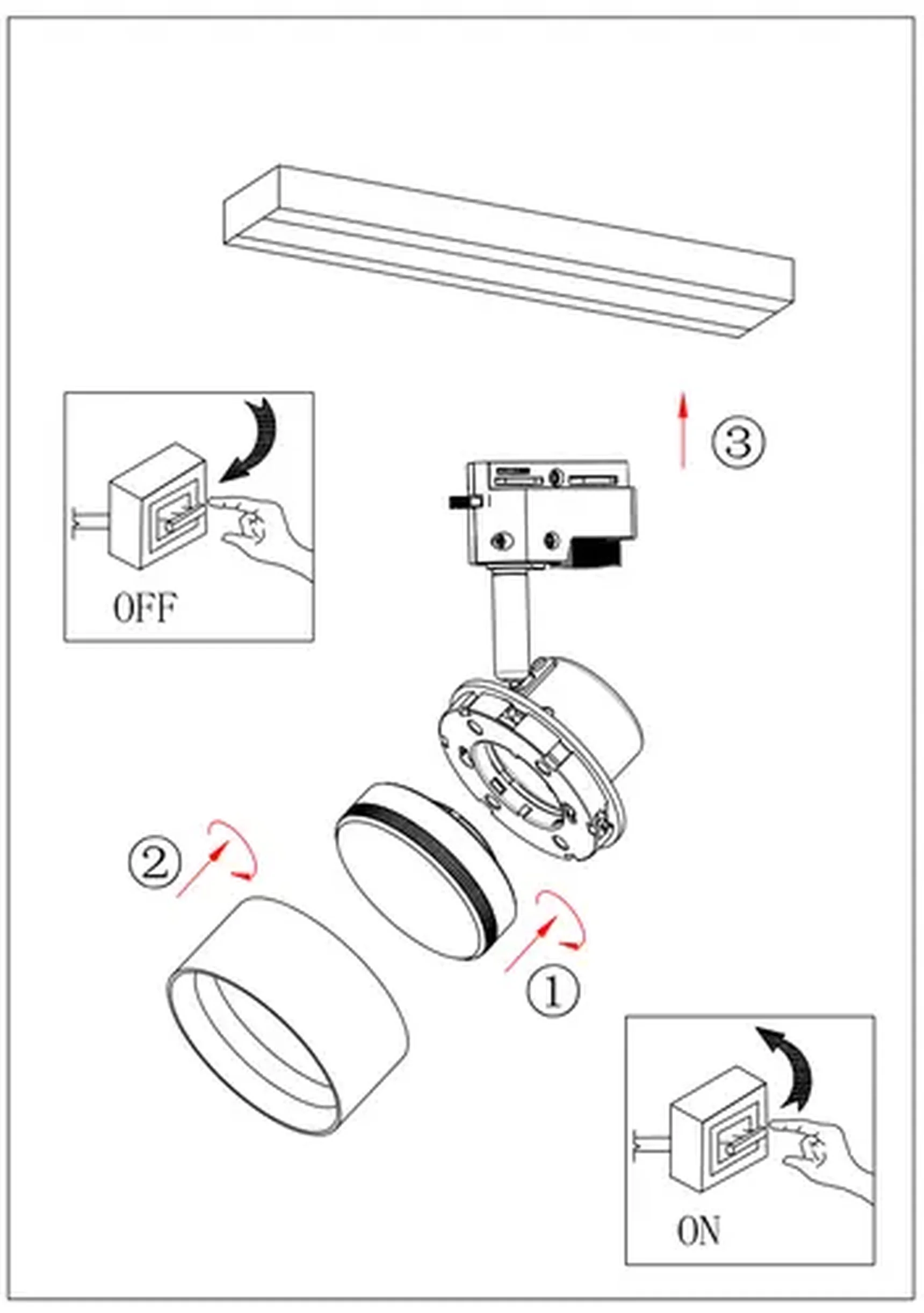 ③

OFF

②

①

ON