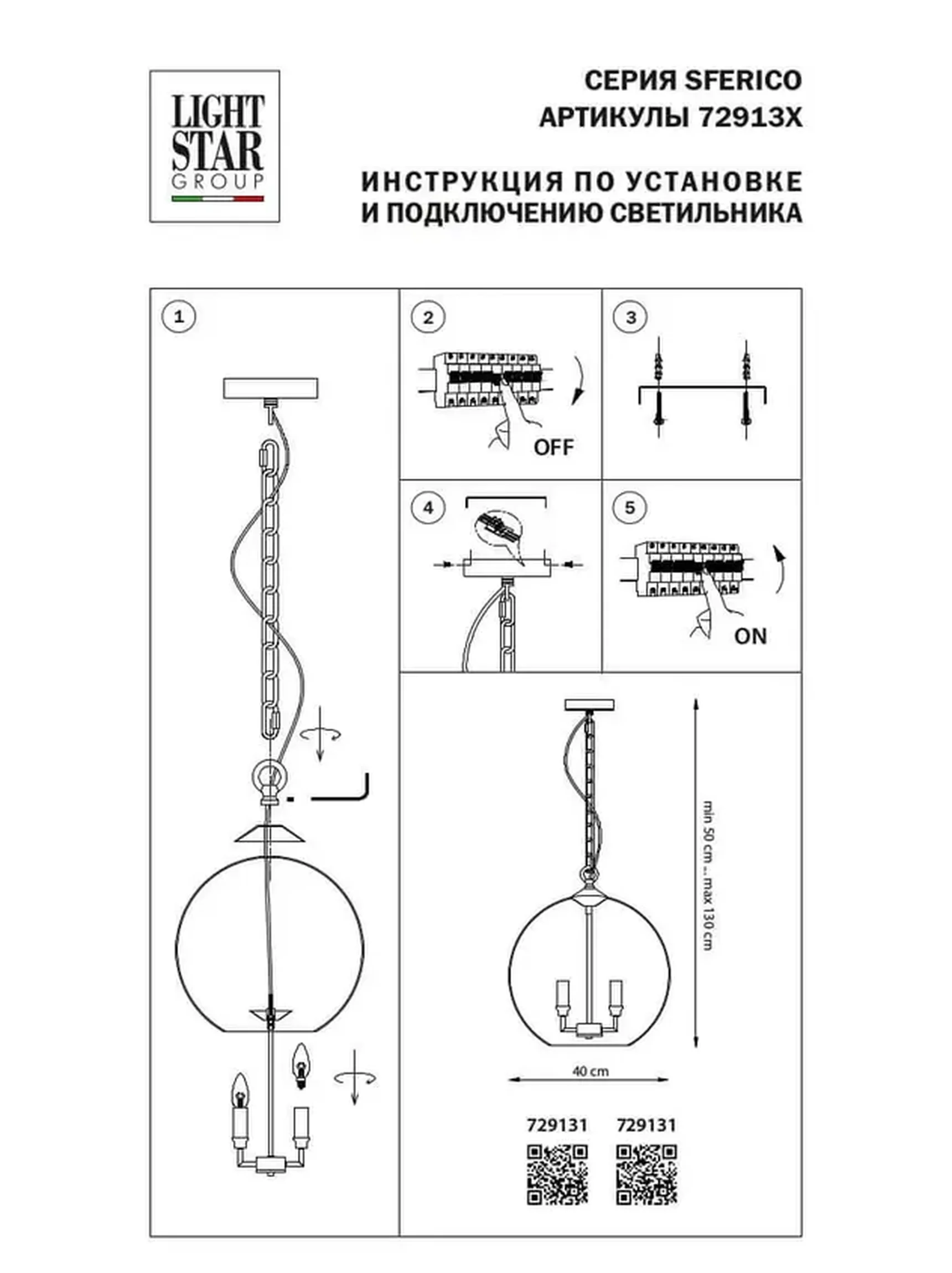 LIGHT STAR GROUP

СЕРИЯ SFERICO
АРТИКУЛЫ 72913X

ИНСТРУКЦИЯ ПО УСТАНОВКЕ
И ПОДКЛЮЧЕНИЮ СВЕТИЛЬНИКА

1

2

OFF

3

4

5

ON

min 50 cm ... max 130 cm

40 cm

729131 729131