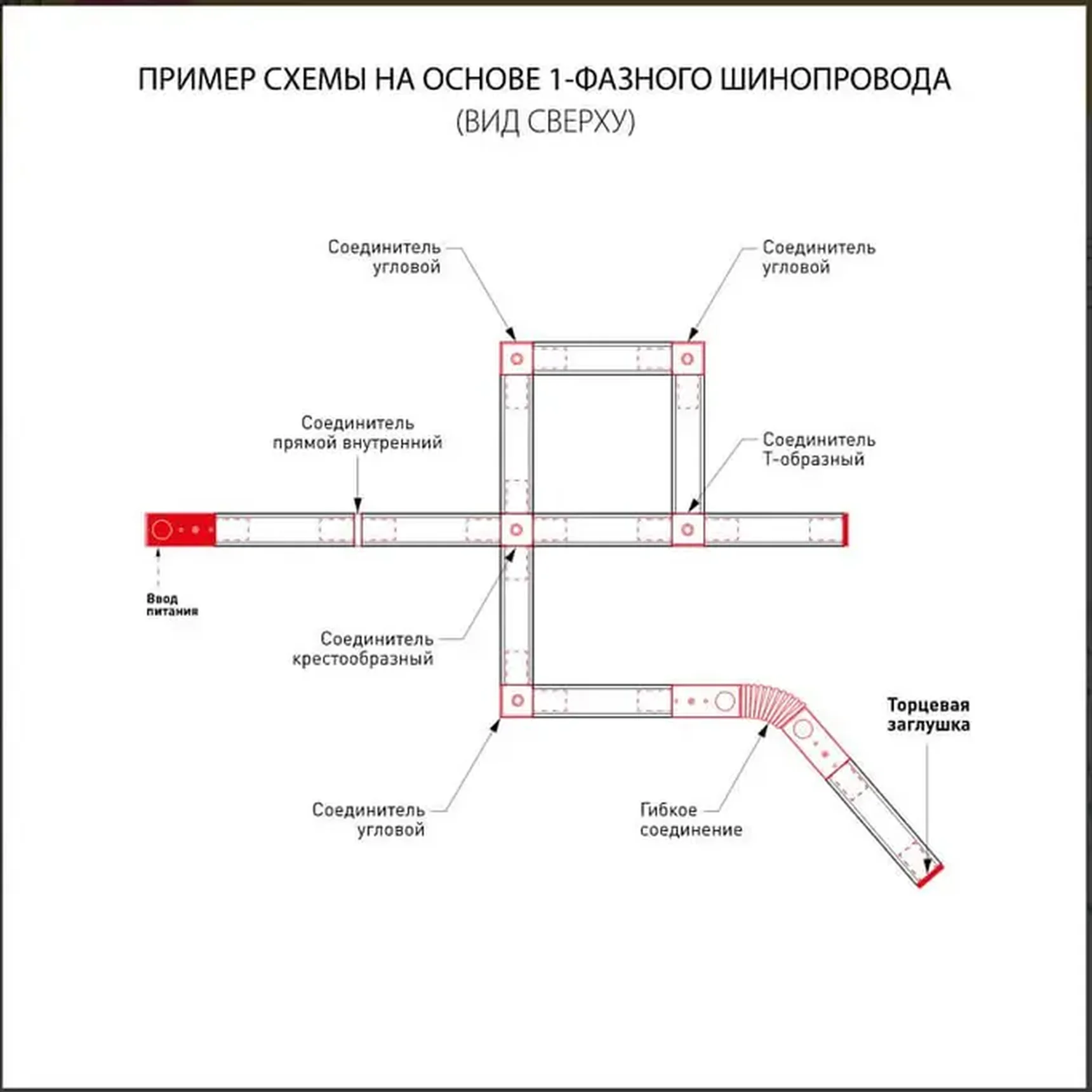 ПРИМЕР СХЕМЫ НА ОСНОВЕ 1-ФАЗНОГО ШИНОПРОВОДА
(ВИД СВЕРХУ)

Соединитель угловой

Соединитель угловой

Соединитель прямой внутренний

Соединитель Т-образный

Ввод питания

Соединитель крестообразный

Торцевая заглушка

Соединитель угловой

Гибкое соединение