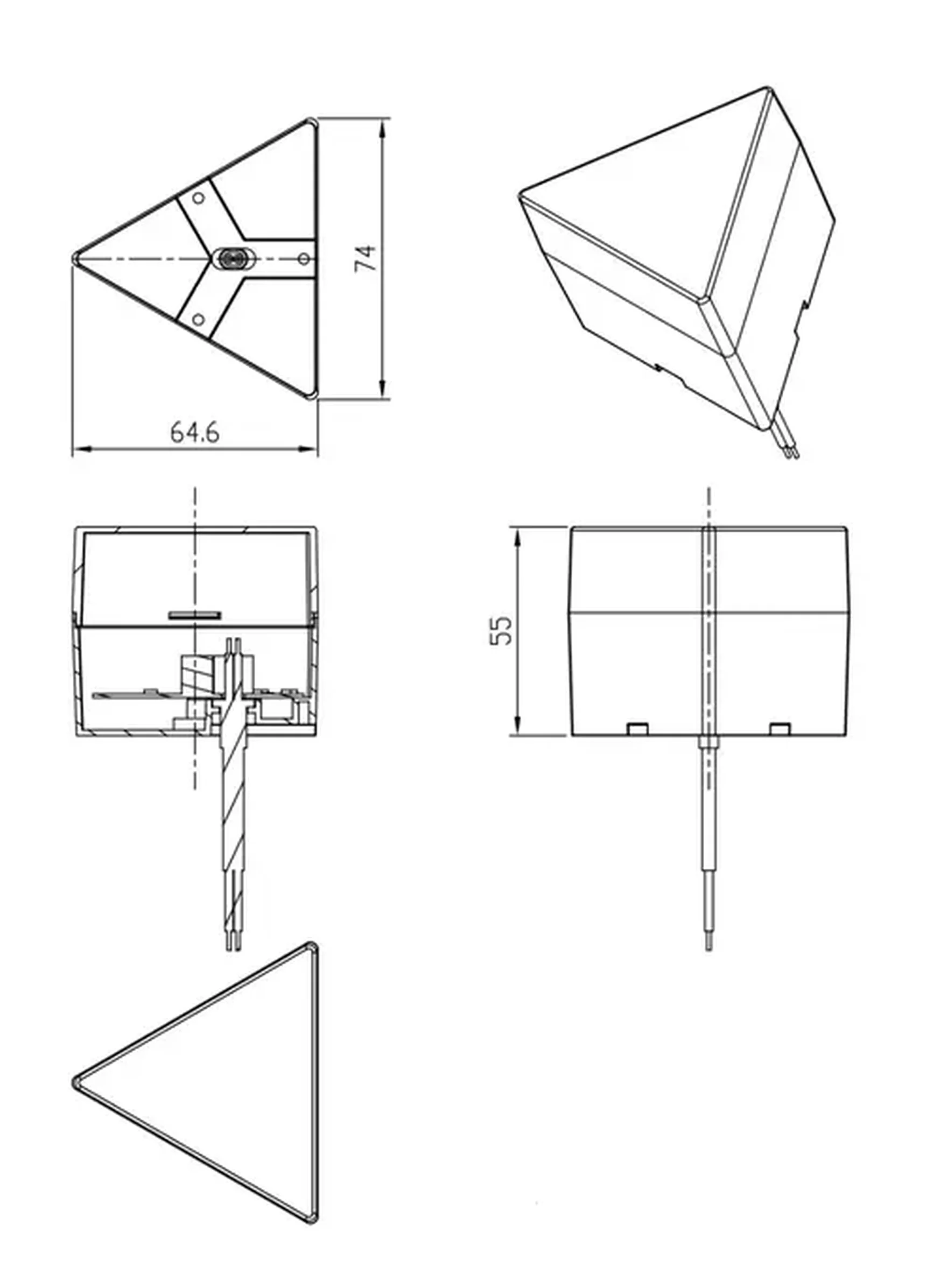 74

64.6

55