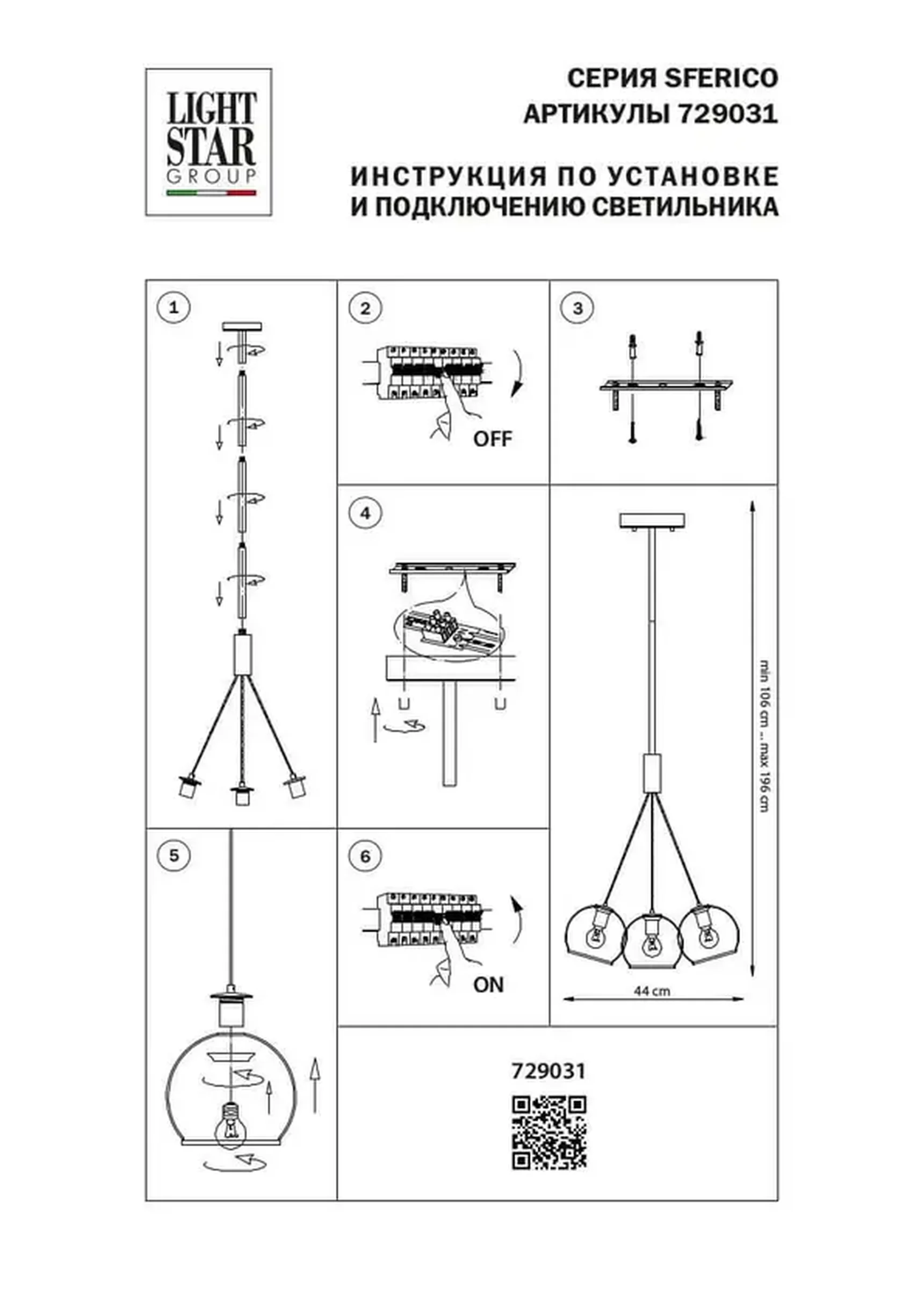 LIGHT STAR GROUP

СЕРИЯ SFERICO
АРТИКУЛЫ 729031

ИНСТРУКЦИЯ ПО УСТАНОВКЕ
И ПОДКЛЮЧЕНИЮ СВЕТИЛЬНИКА

1

2

OFF

3

4

min 106 cm ... max 196 cm

44 cm

5

6

ON

729031