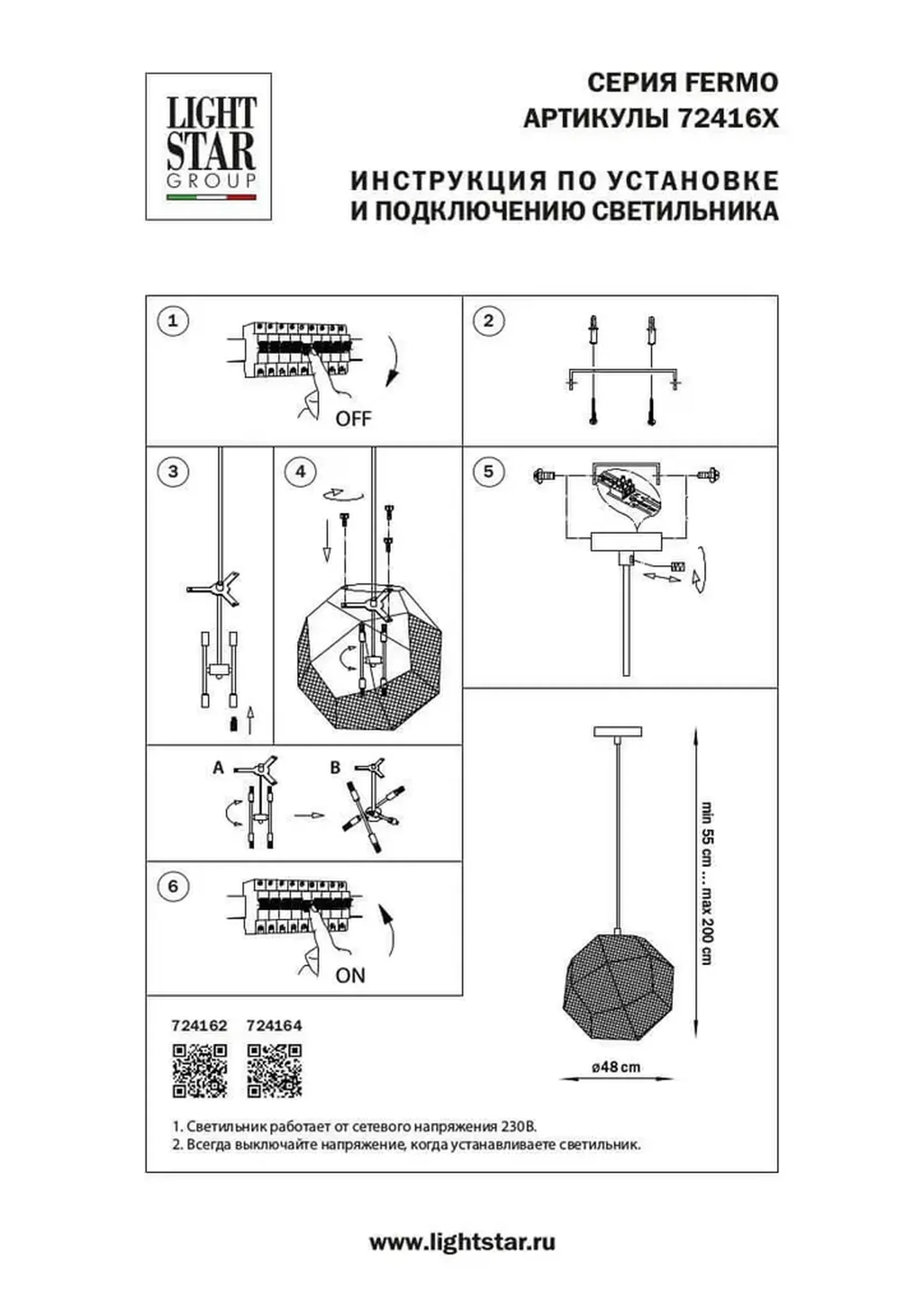 LIGHT STAR GROUP

СЕРИЯ FERMO
АРТИКУЛЫ 72416X

ИНСТРУКЦИЯ ПО УСТАНОВКЕ
И ПОДКЛЮЧЕНИЮ СВЕТИЛЬНИКА

1

OFF

2

3

4

5

A

B

6

ON

min 55 cm ... max 200 cm

ø48 cm

724162 724164

1. Светильник работает от сетевого напряжения 230В.
2. Всегда выключайте напряжение, когда устанавливаете светильник.

www.lightstar.ru