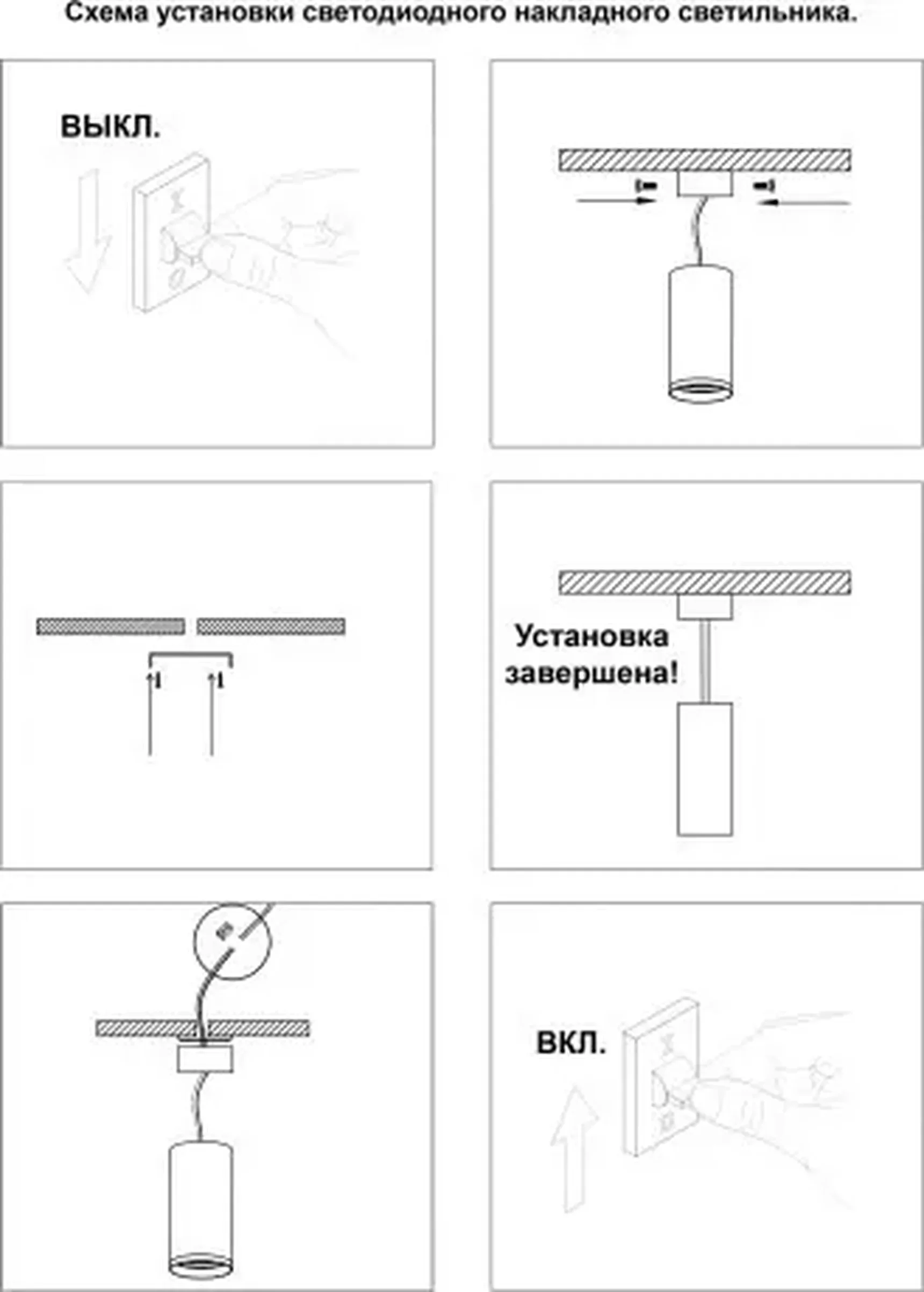 Схема установки светодиодного накладного светильника.

ВЫКЛ.

Установка завершена!

ВКЛ.