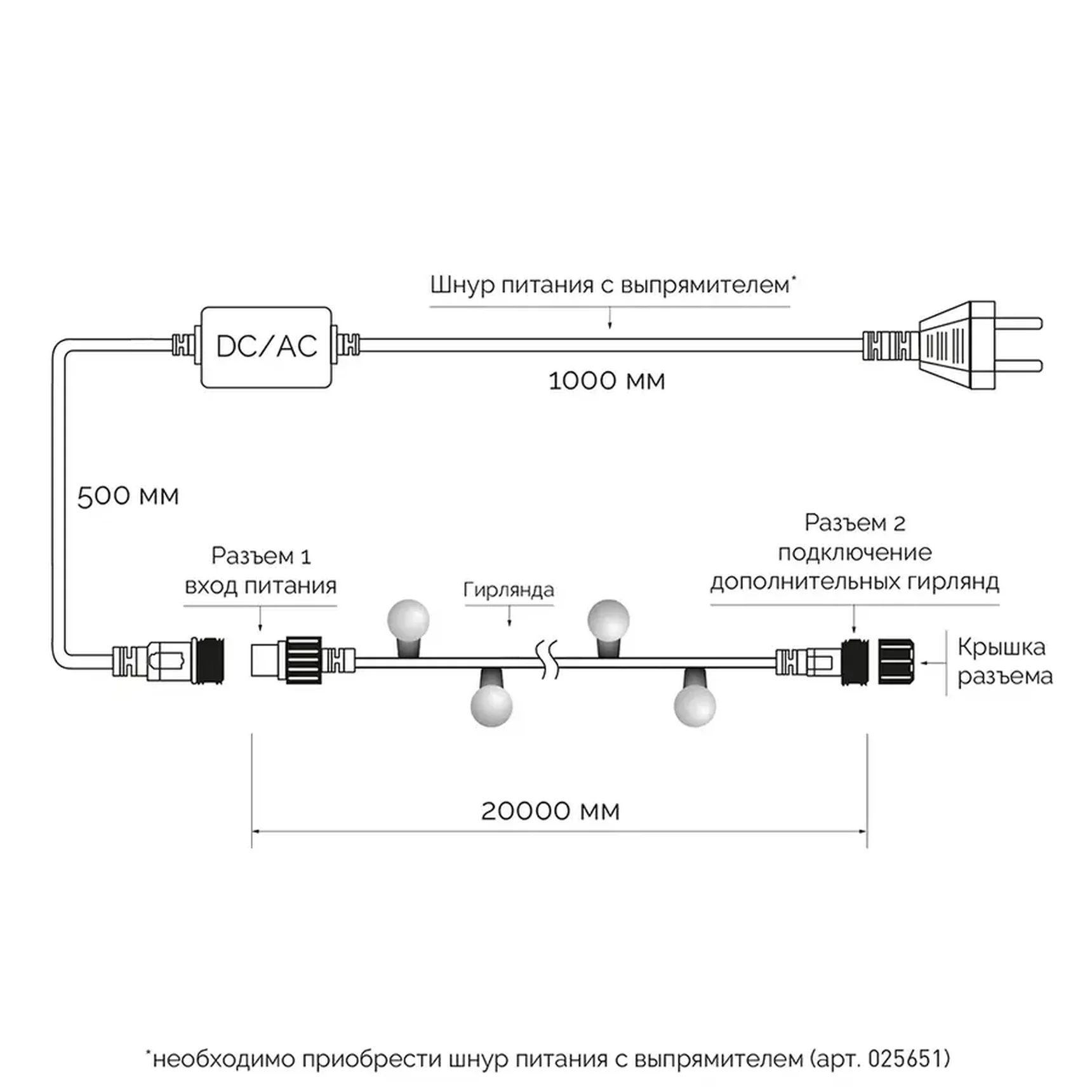 Шнур питания с выпрямителем*

DC/AC

1000 мм

500 мм

Разъем 1
вход питания

Гирлянда

Разъем 2
подключение
дополнительных гирлянд

Крышка
разъема

20000 мм

*необходимо приобрести шнур питания с выпрямителем (арт. 025651)