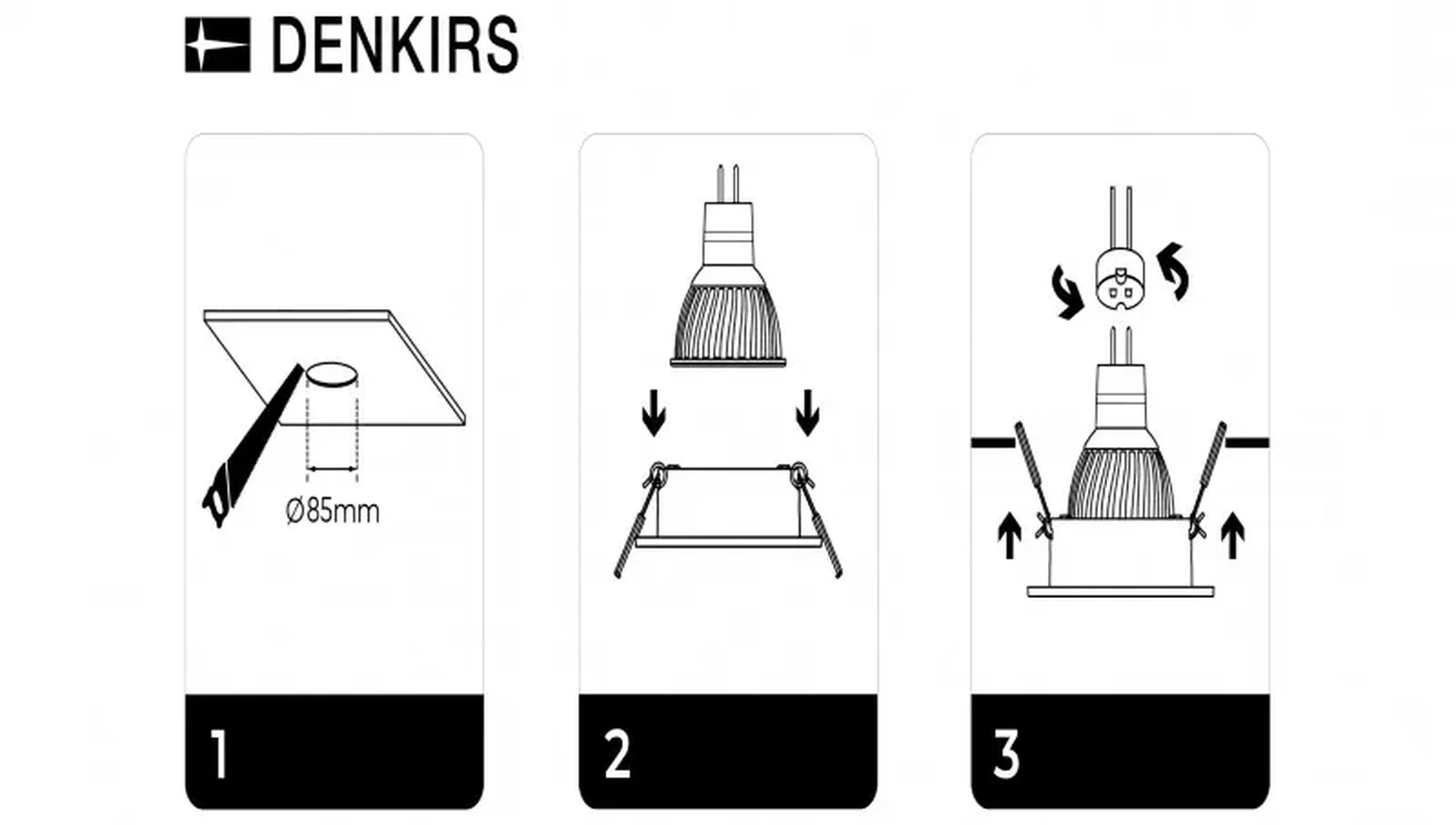 DENKIRS

Ø85mm

1

2

3