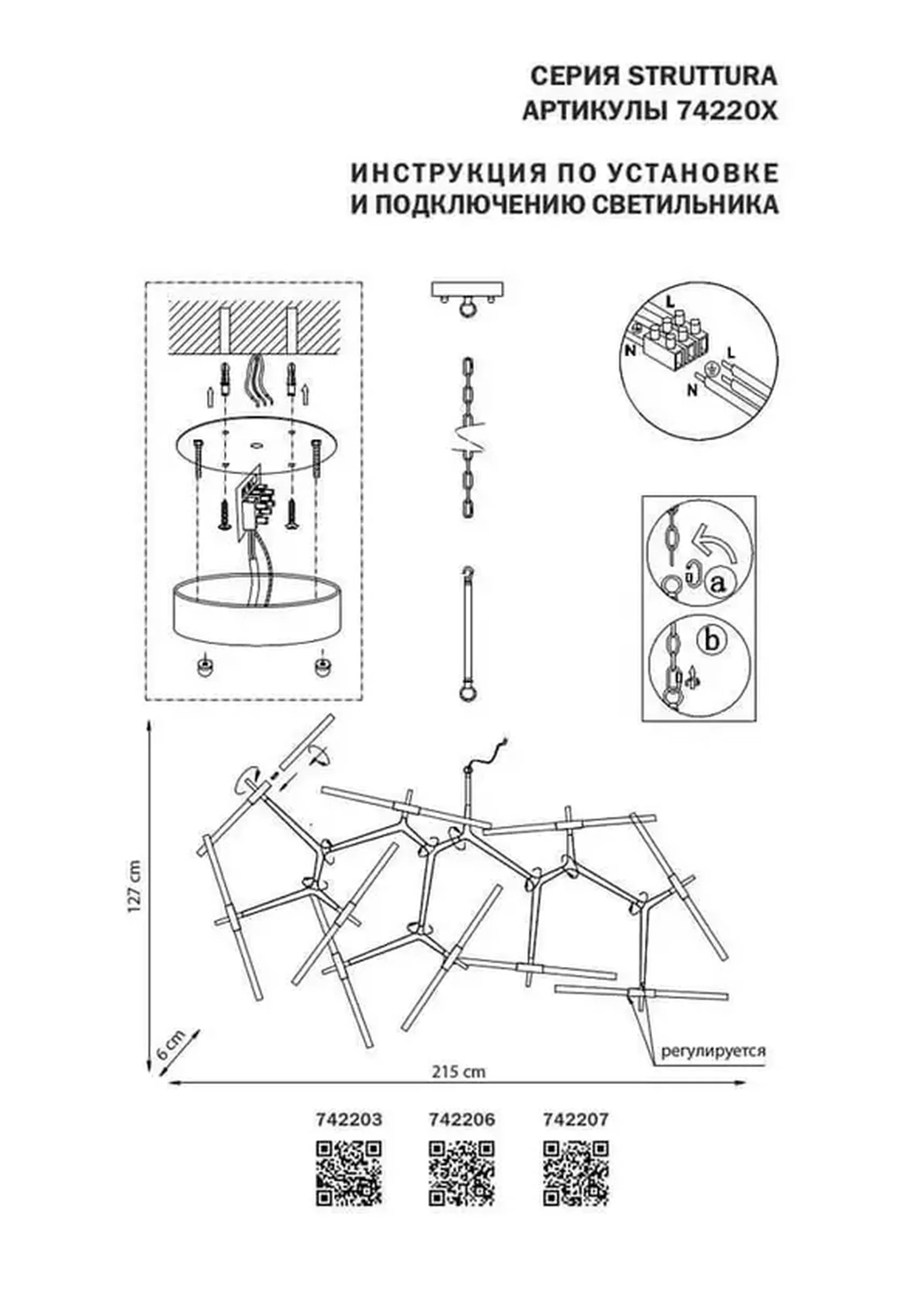 СЕРИЯ STRUTTURA
АРТИКУЛЫ 74220X

ИНСТРУКЦИЯ ПО УСТАНОВКЕ
И ПОДКЛЮЧЕНИЮ СВЕТИЛЬНИКА

L
N
L
N

a
b

127 cm
6 cm
215 cm
регулируется

742203
742206
742207