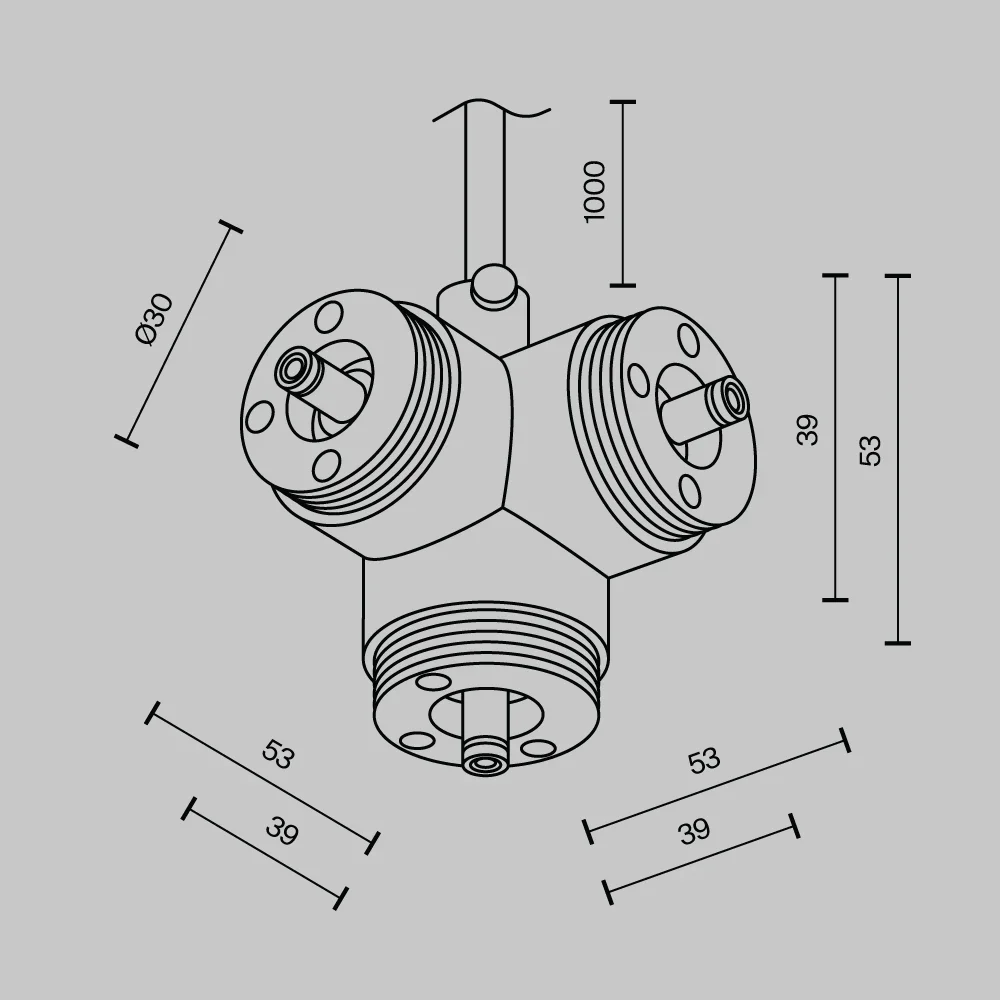 1000
Ø30
39
53
53
39
53
39