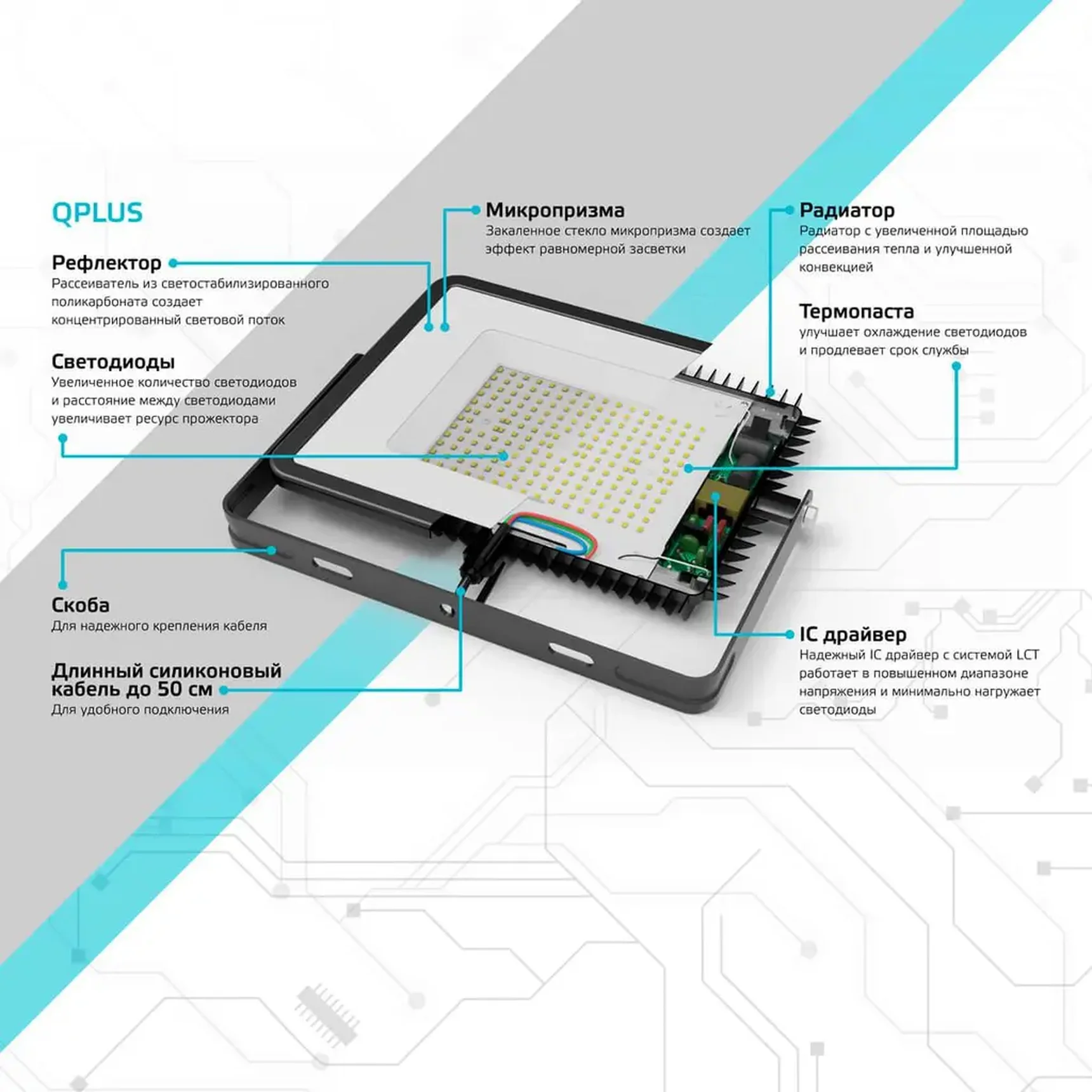 QPLUS

Рефлектор
Рассеиватель из светостабилизированного поликарбоната создает концентрированный световой поток

Светодиоды
Увеличенное количество светодиодов и расстояние между светодиодами увеличивает ресурс прожектора

Скоба
Для надежного крепления кабеля

Длинный силиконовый кабель до 50 см
Для удобного подключения

Микропризма
Закаленное стекло микропризма создает эффект равномерной засветки

Радиатор
Радиатор с увеличенной площадью рассеивания тепла и улучшенной конвекцией

Термопаста
улучшает охлаждение светодиодов и продлевает срок службы

IC драйвер
Надежный IC драйвер с системой LCT работает в повышенном диапазоне напряжения и минимально нагружает светодиоды