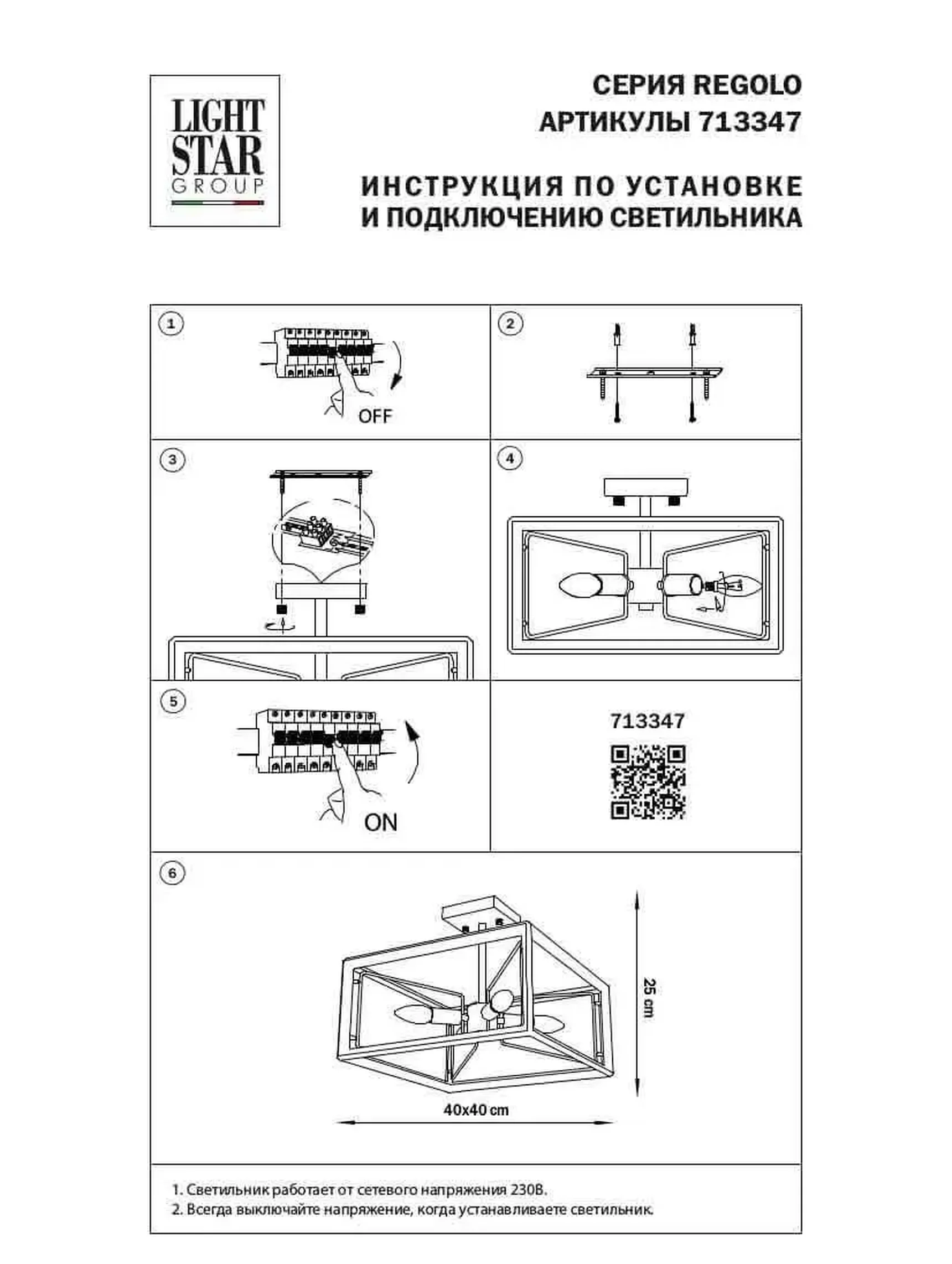 LIGHT STAR GROUP

СЕРИЯ REGOLO
АРТИКУЛЫ 713347

ИНСТРУКЦИЯ ПО УСТАНОВКЕ И ПОДКЛЮЧЕНИЮ СВЕТИЛЬНИКА

1

OFF

2

3

4

5

ON

713347

6

25 cm

40x40 cm

1. Светильник работает от сетевого напряжения 230В.
2. Всегда выключайте напряжение, когда устанавливаете светильник.