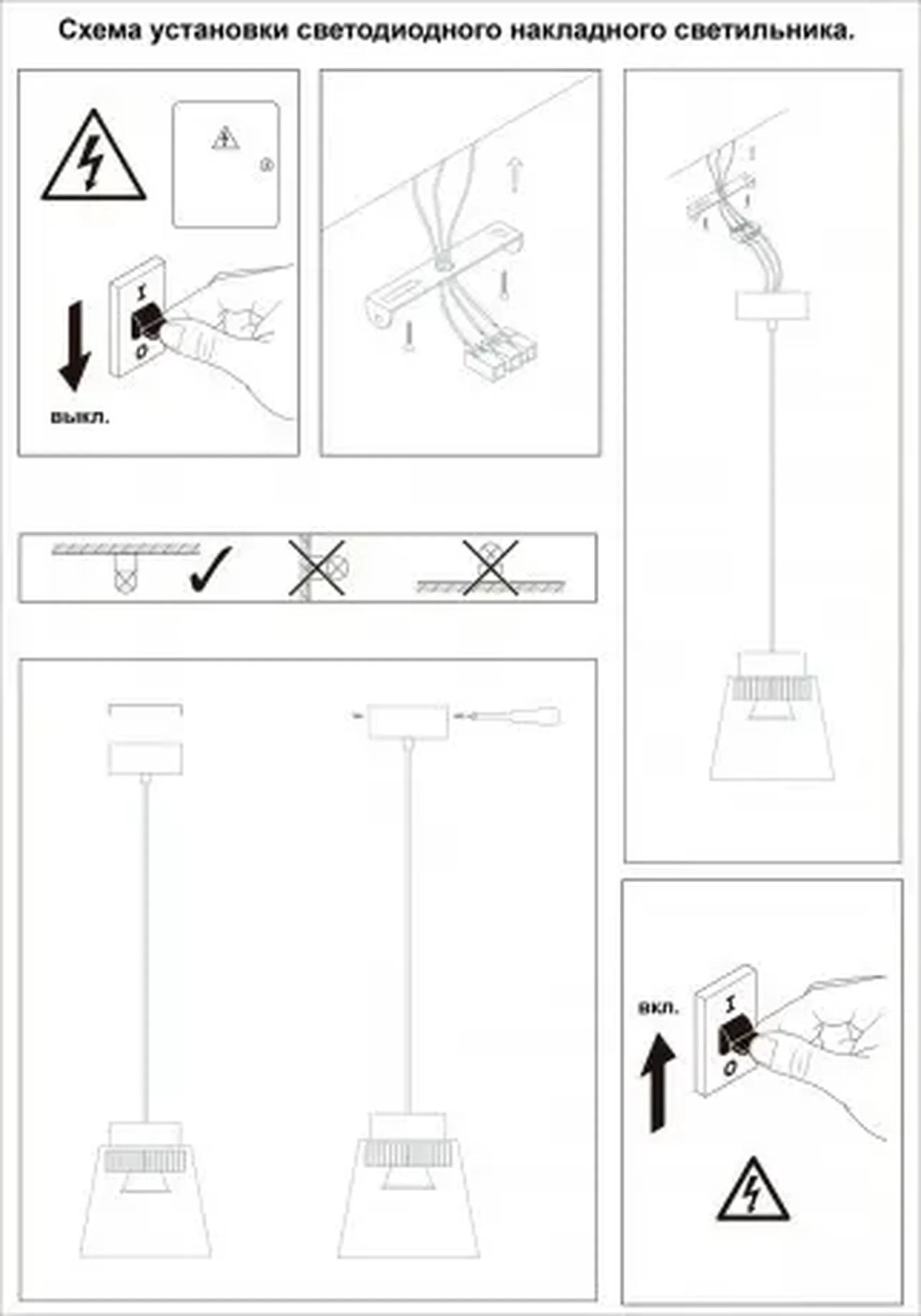 Схема установки светодиодного накладного светильника.

I
O
выкл.

вкл.
I
O