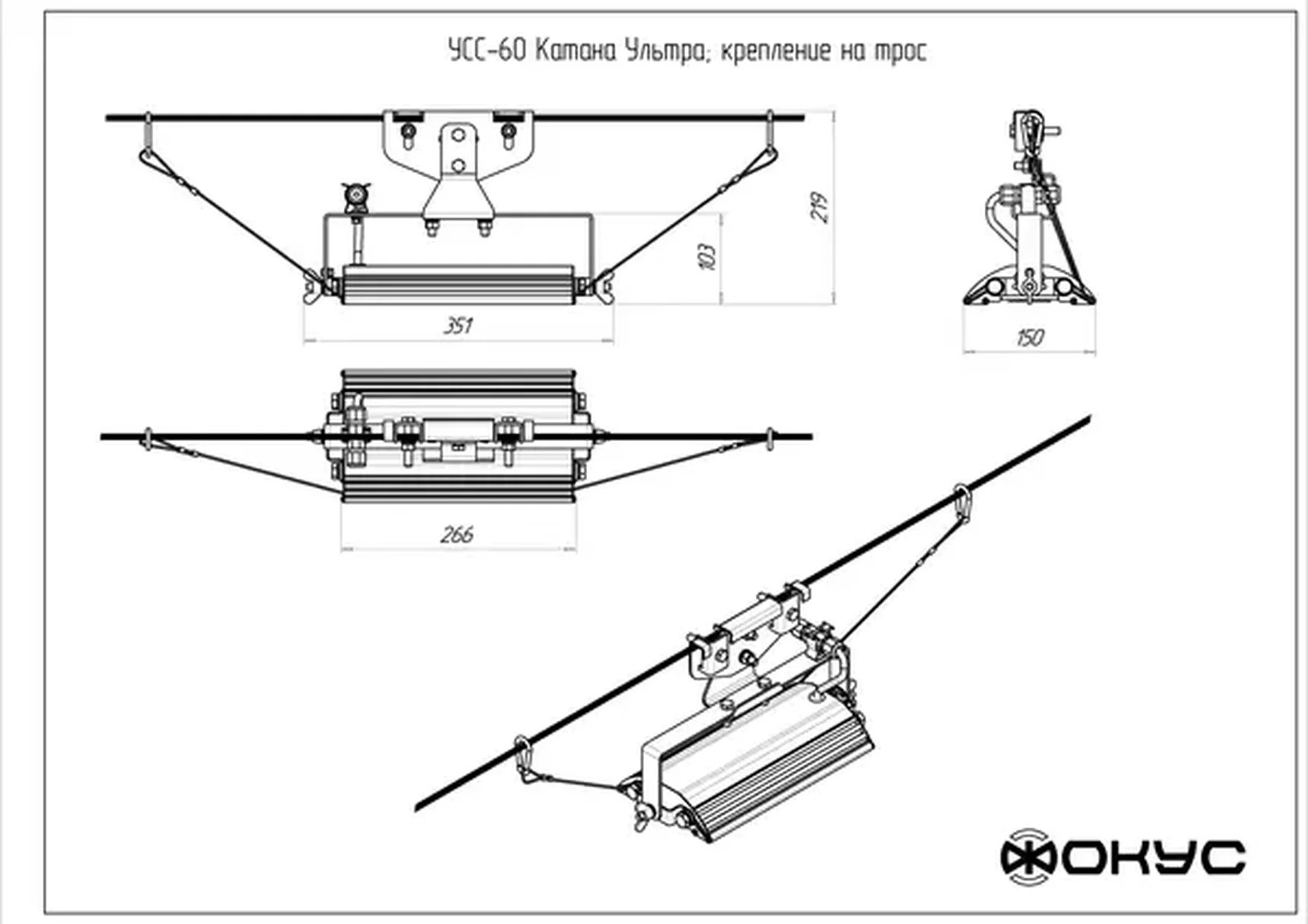 УСС-60 Катана Ультра; крепление на трос

219

103

351

150

266

ФОКУС