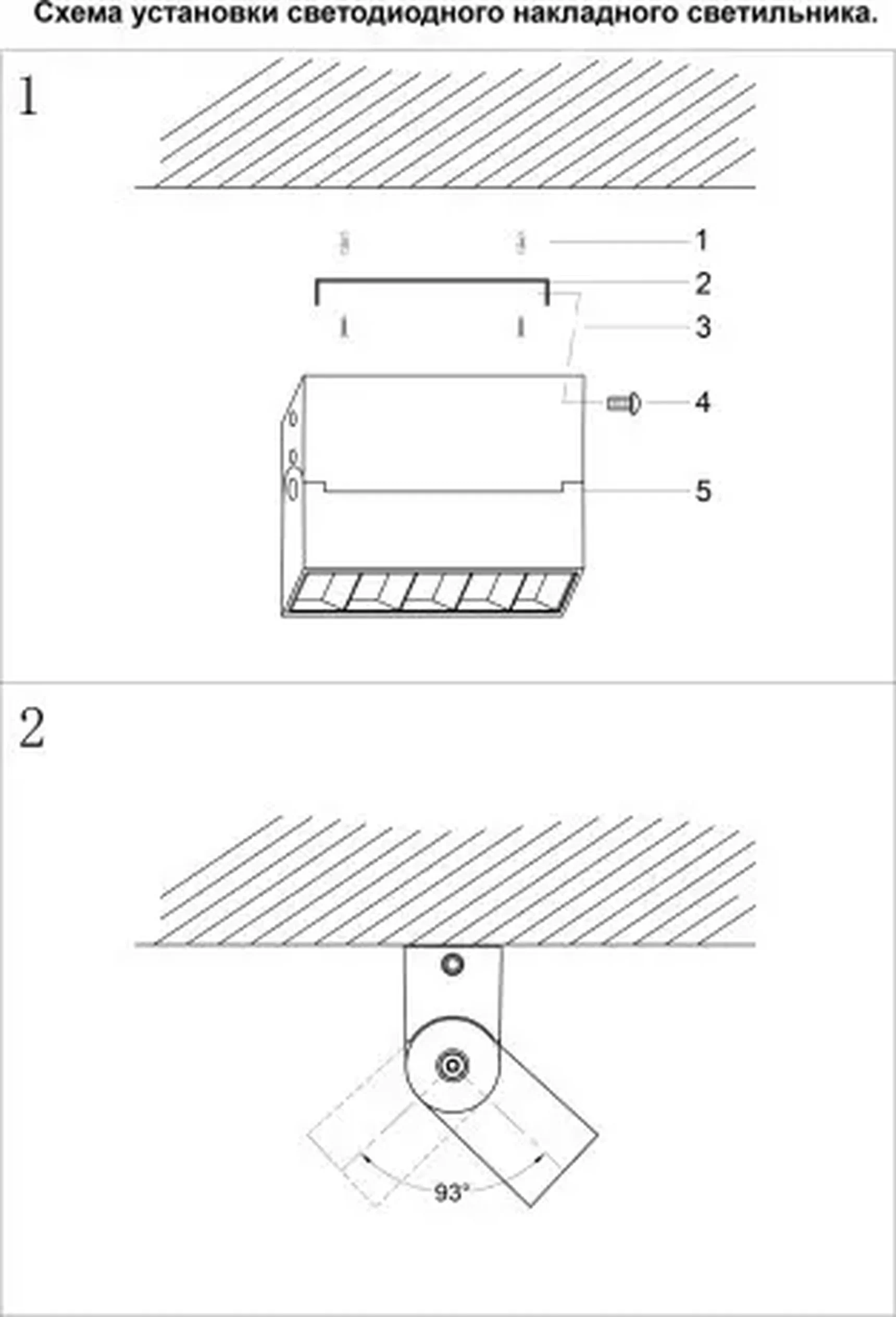 Схема установки светодиодного накладного светильника.

1

1
2
3
4
5

2

93°