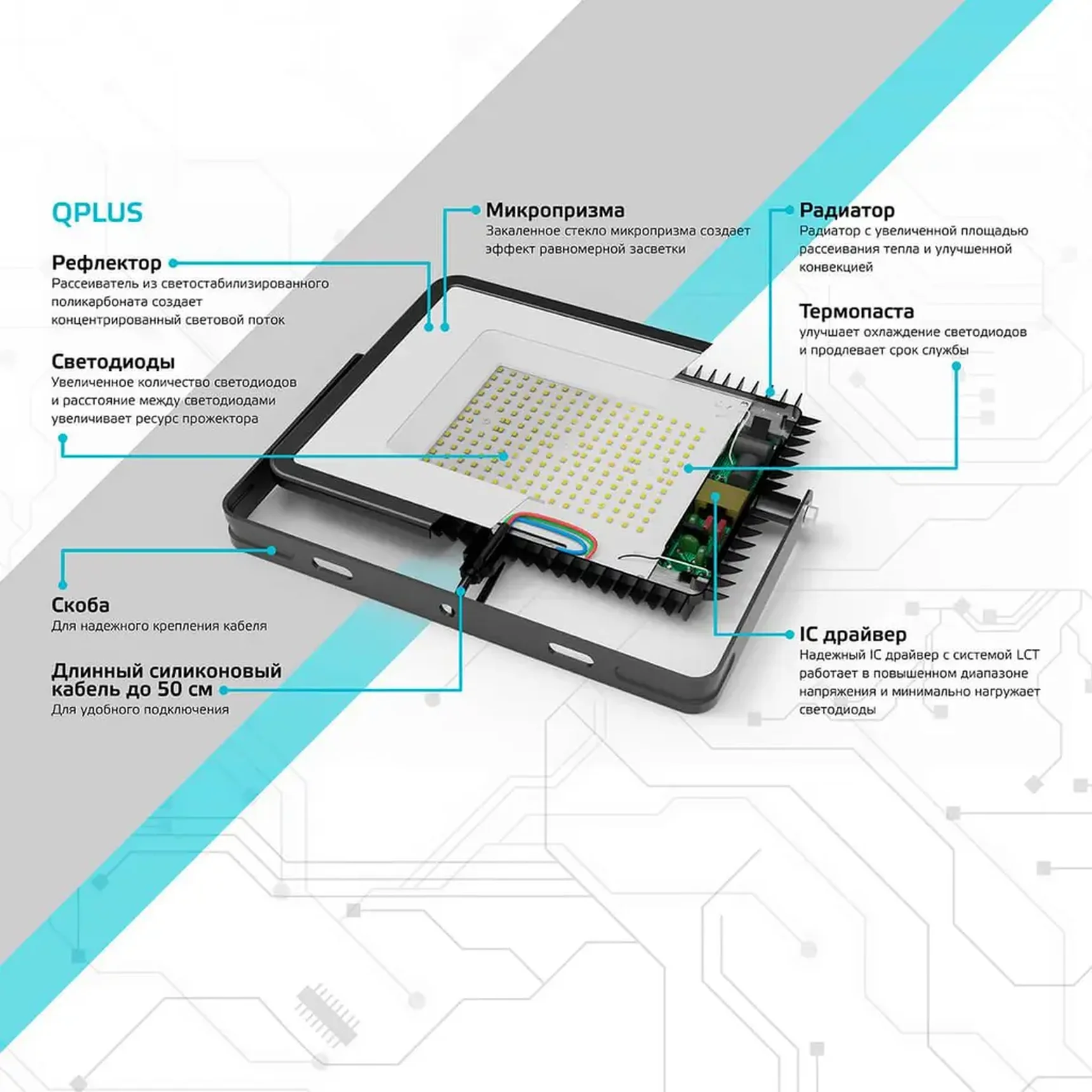 QPLUS

Рефлектор
Рассеиватель из светостабилизированного поликарбоната создает концентрированный световой поток

Светодиоды
Увеличенное количество светодиодов и расстояние между светодиодами увеличивает ресурс прожектора

Скоба
Для надежного крепления кабеля

Длинный силиконовый кабель до 50 см
Для удобного подключения

Микропризма
Закаленное стекло микропризма создает эффект равномерной засветки

Радиатор
Радиатор с увеличенной площадью рассеивания тепла и улучшенной конвекцией

Термопаста
улучшает охлаждение светодиодов и продлевает срок службы

IC драйвер
Надежный IC драйвер с системой LCT работает в повышенном диапазоне напряжения и минимально нагружает светодиоды