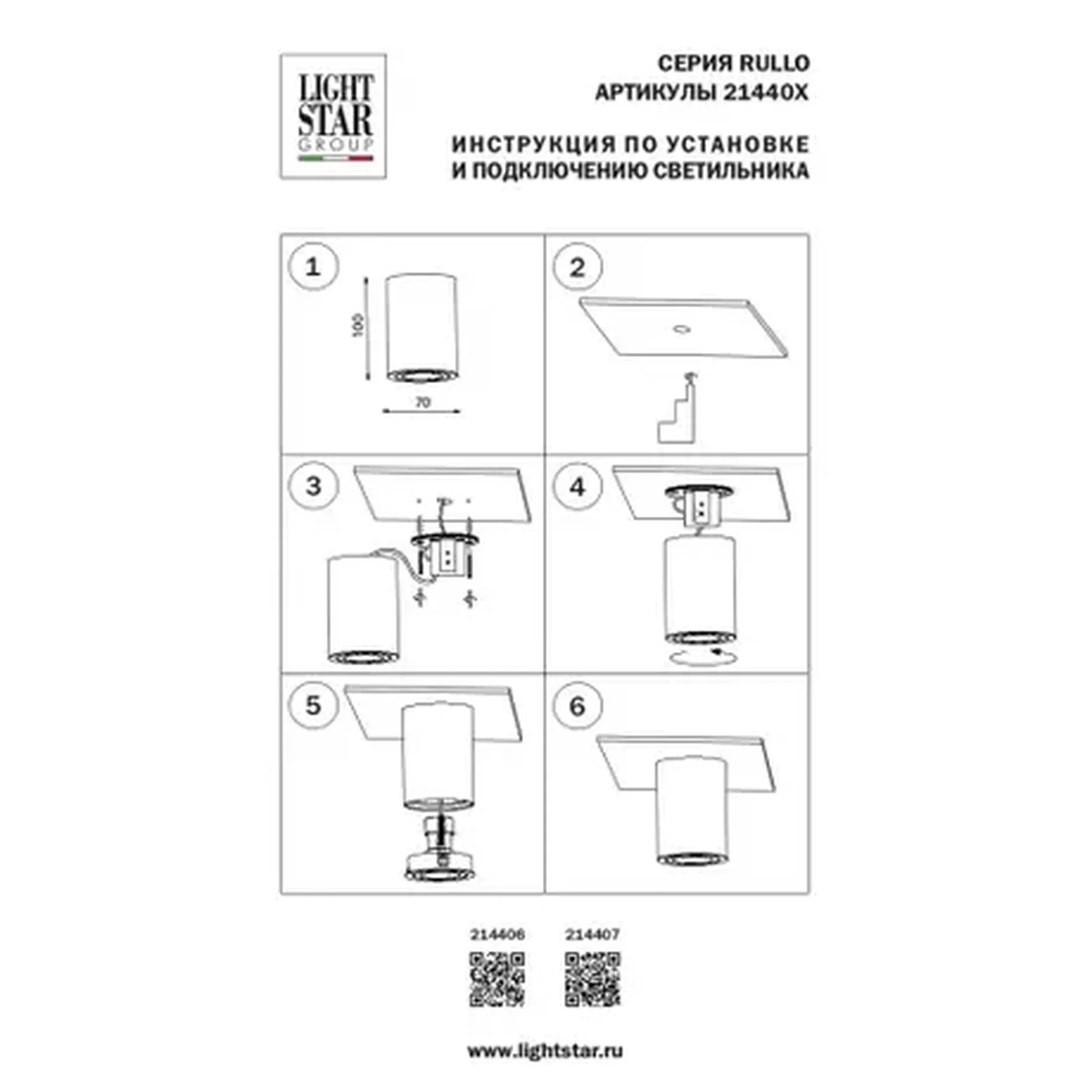 LIGHT STAR GROUP

СЕРИЯ RULLO
АРТИКУЛЫ 21440X

ИНСТРУКЦИЯ ПО УСТАНОВКЕ
И ПОДКЛЮЧЕНИЮ СВЕТИЛЬНИКА

1

100

70

2

3

4

5

6

214406

214407

www.lightstar.ru