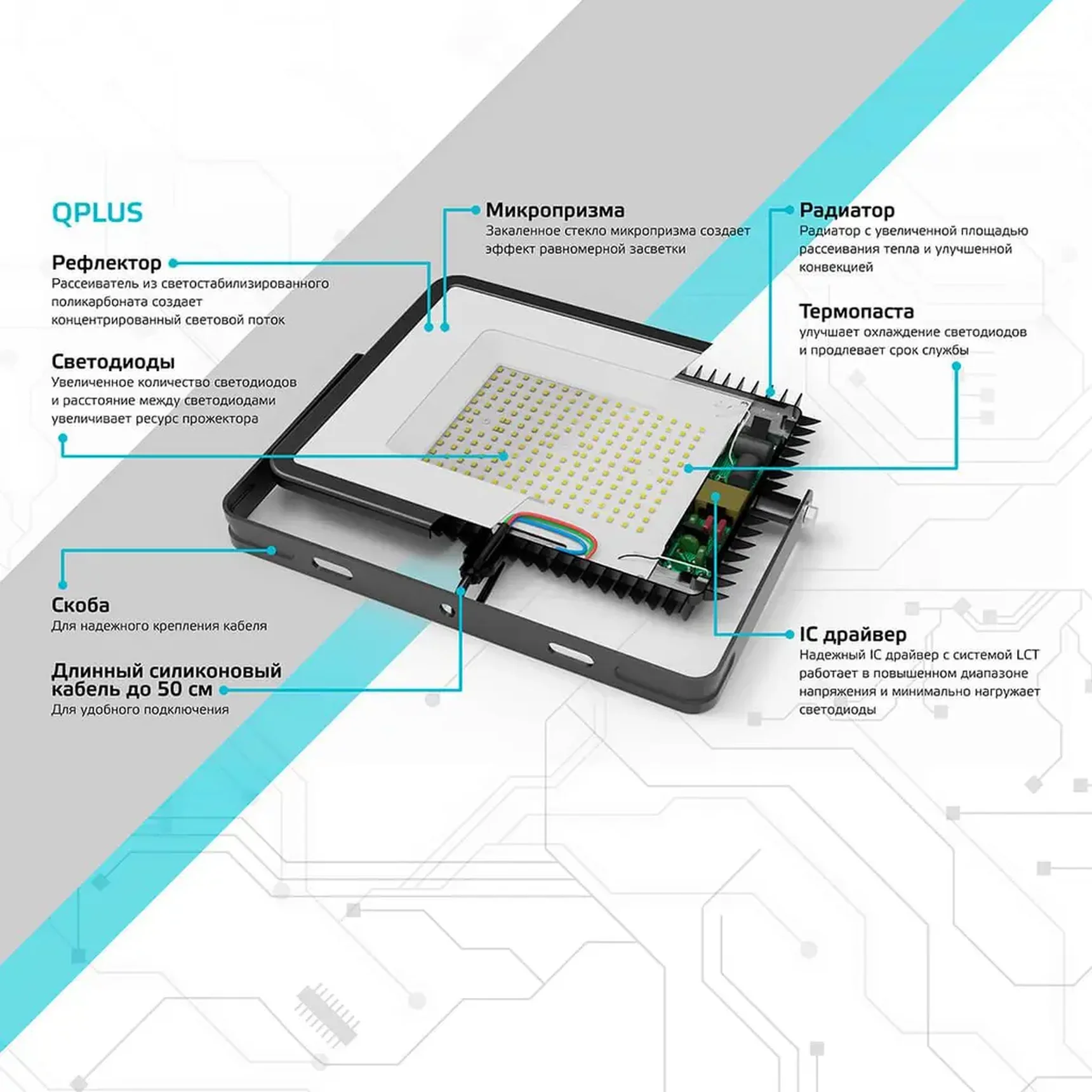 QPLUS

Рефлектор
Рассеиватель из светостабилизированного поликарбоната создает концентрированный световой поток

Светодиоды
Увеличенное количество светодиодов и расстояние между светодиодами увеличивает ресурс прожектора

Скоба
Для надежного крепления кабеля

Длинный силиконовый кабель до 50 см
Для удобного подключения

Микропризма
Закаленное стекло микропризма создает эффект равномерной засветки

Радиатор
Радиатор с увеличенной площадью рассеивания тепла и улучшенной конвекцией

Термопаста
улучшает охлаждение светодиодов и продлевает срок службы

IC драйвер
Надежный IC драйвер с системой LCT работает в повышенном диапазоне напряжения и минимально нагружает светодиоды