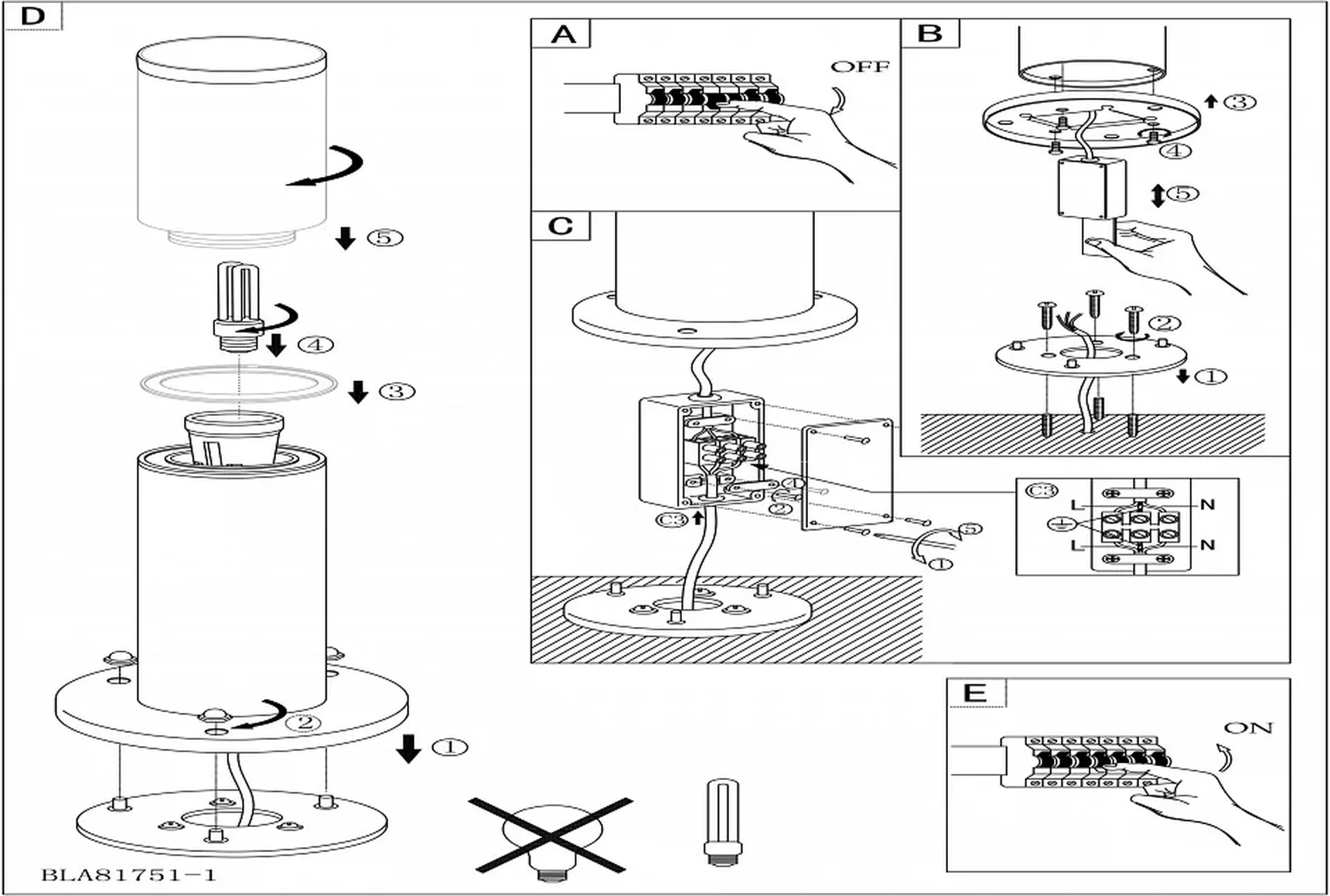 D

⑤

④

③

②

①

BLA81751-1

A

OFF

B

③

④

⑤

②

①

C

①

②

C3

⑤

①

C3

L

N

L

N

E

ON